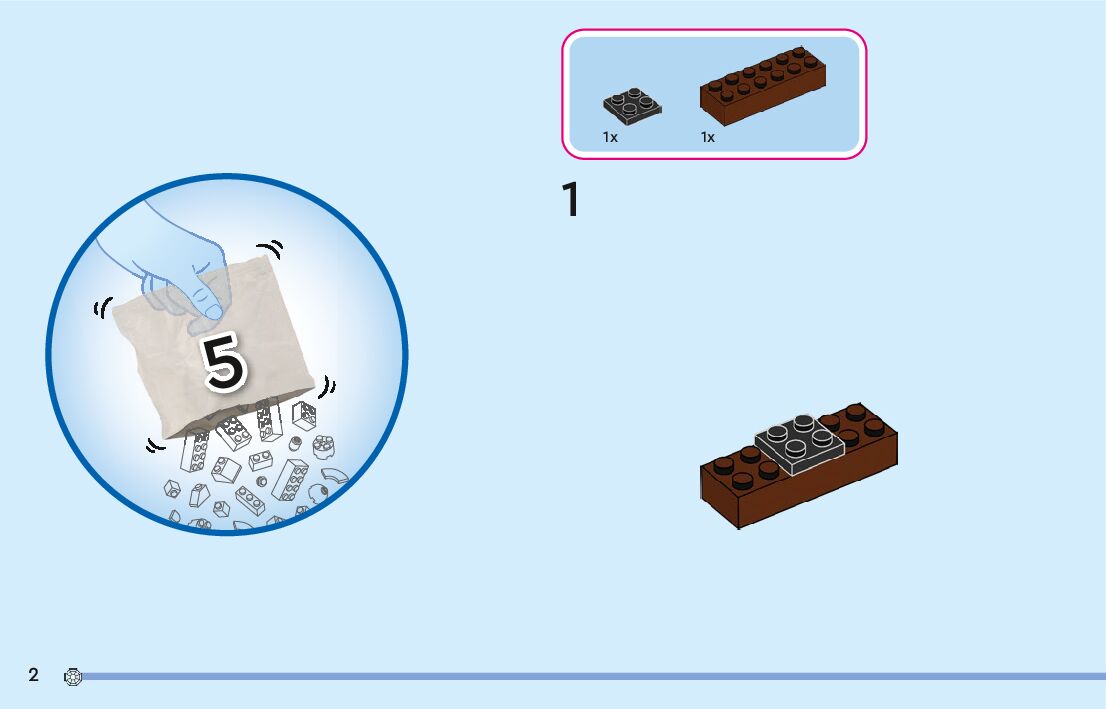 5

1x 1x

1

2