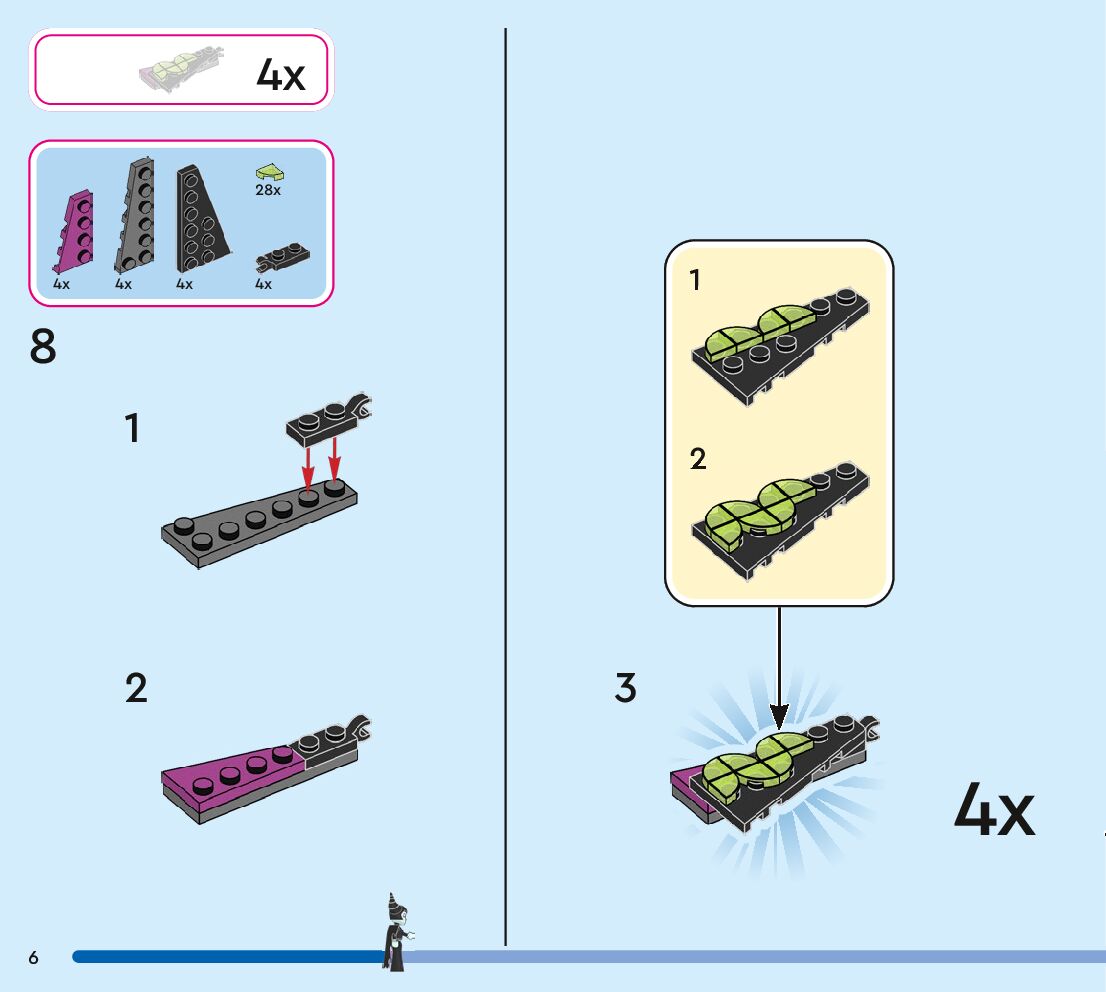 4x

28x

4x 4x 4x 4x

8

1

2

1

2

3

4x

6