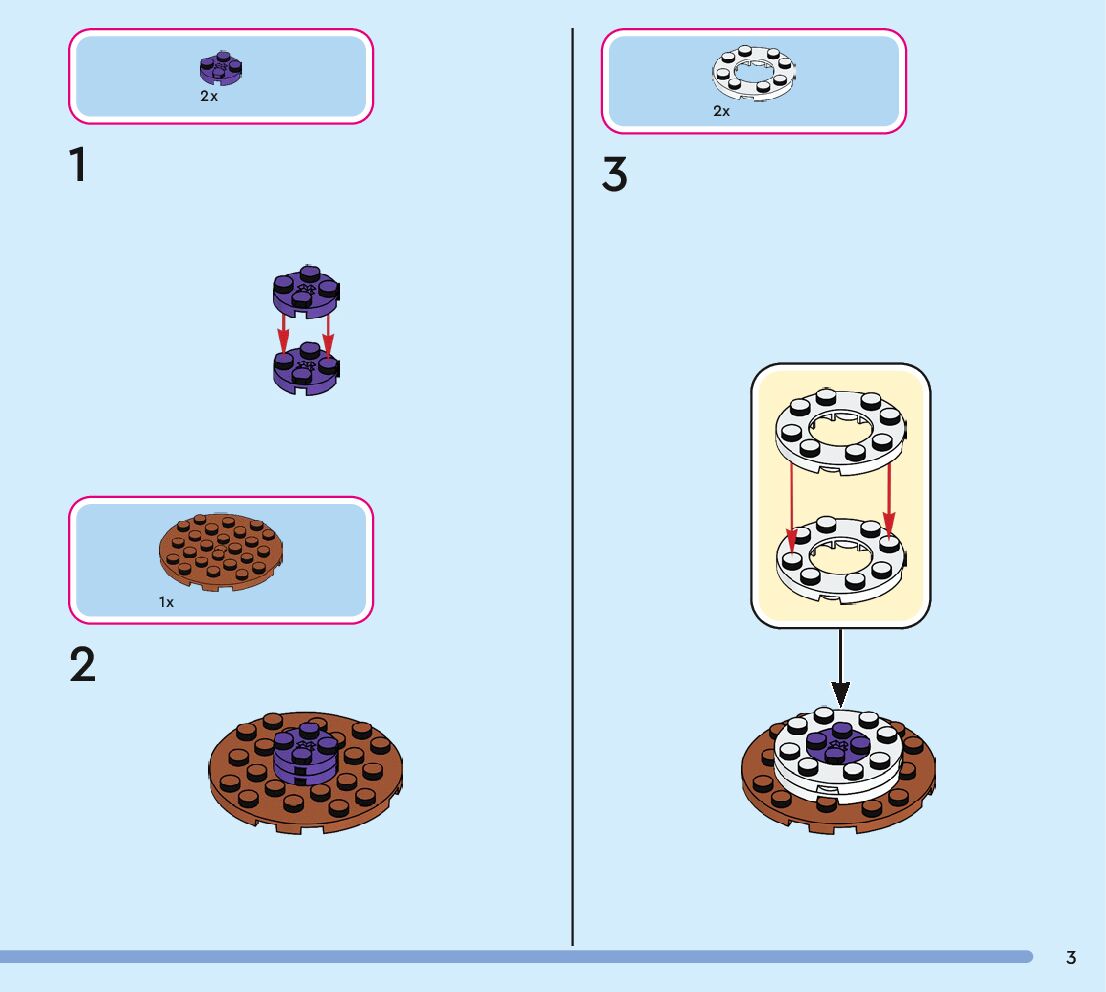 2x

1

1x

2

2x

3

3