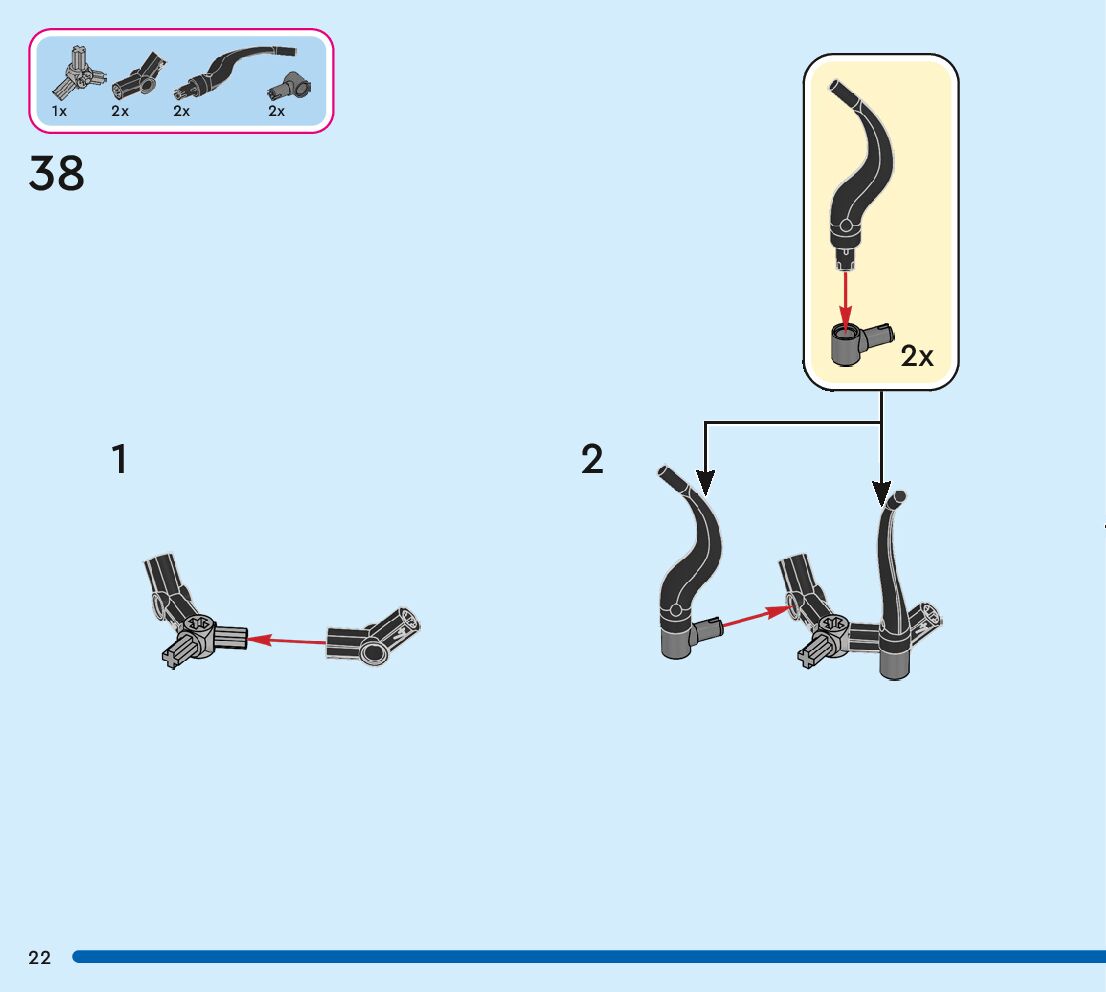 1x 2x 2x 2x

38

2x

1

2

22