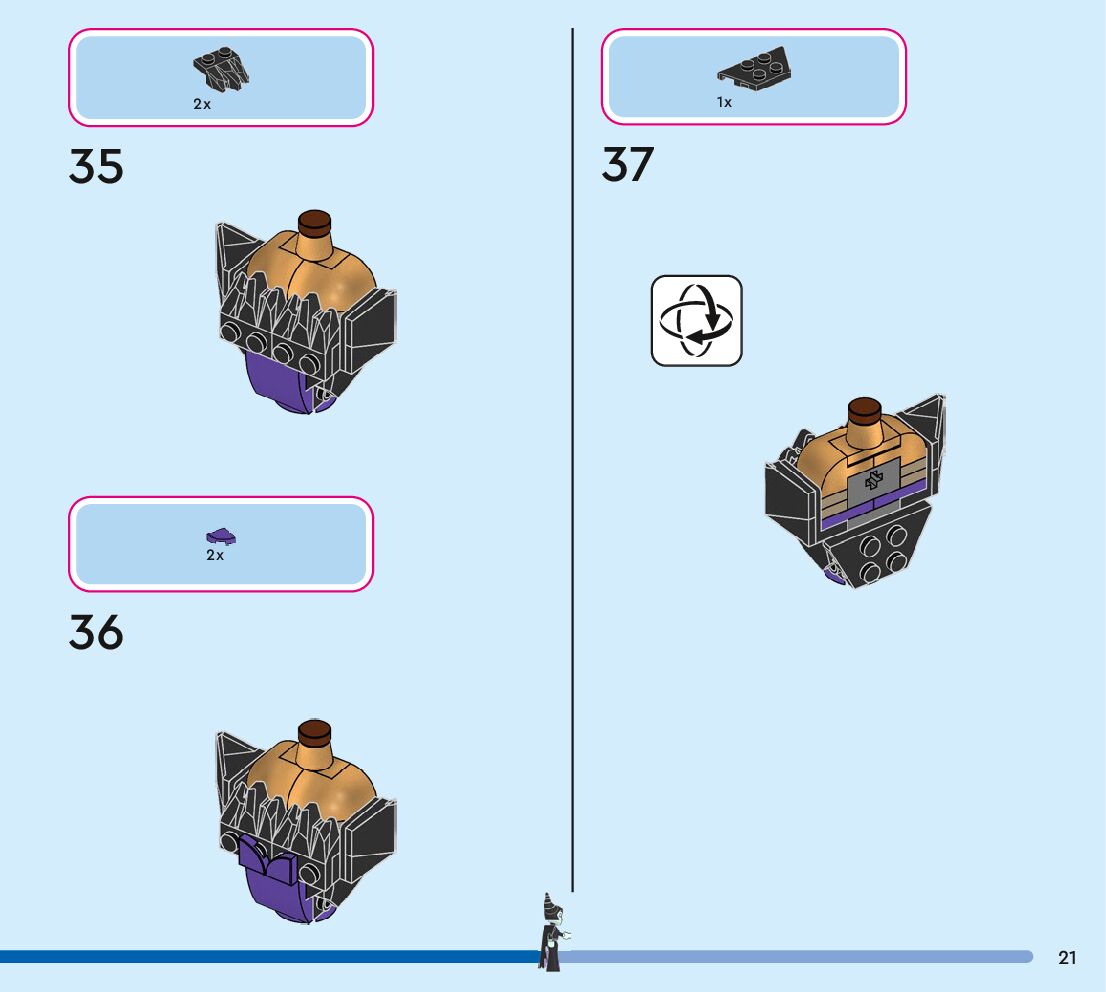 2x

35

2x

36

1x

37

21