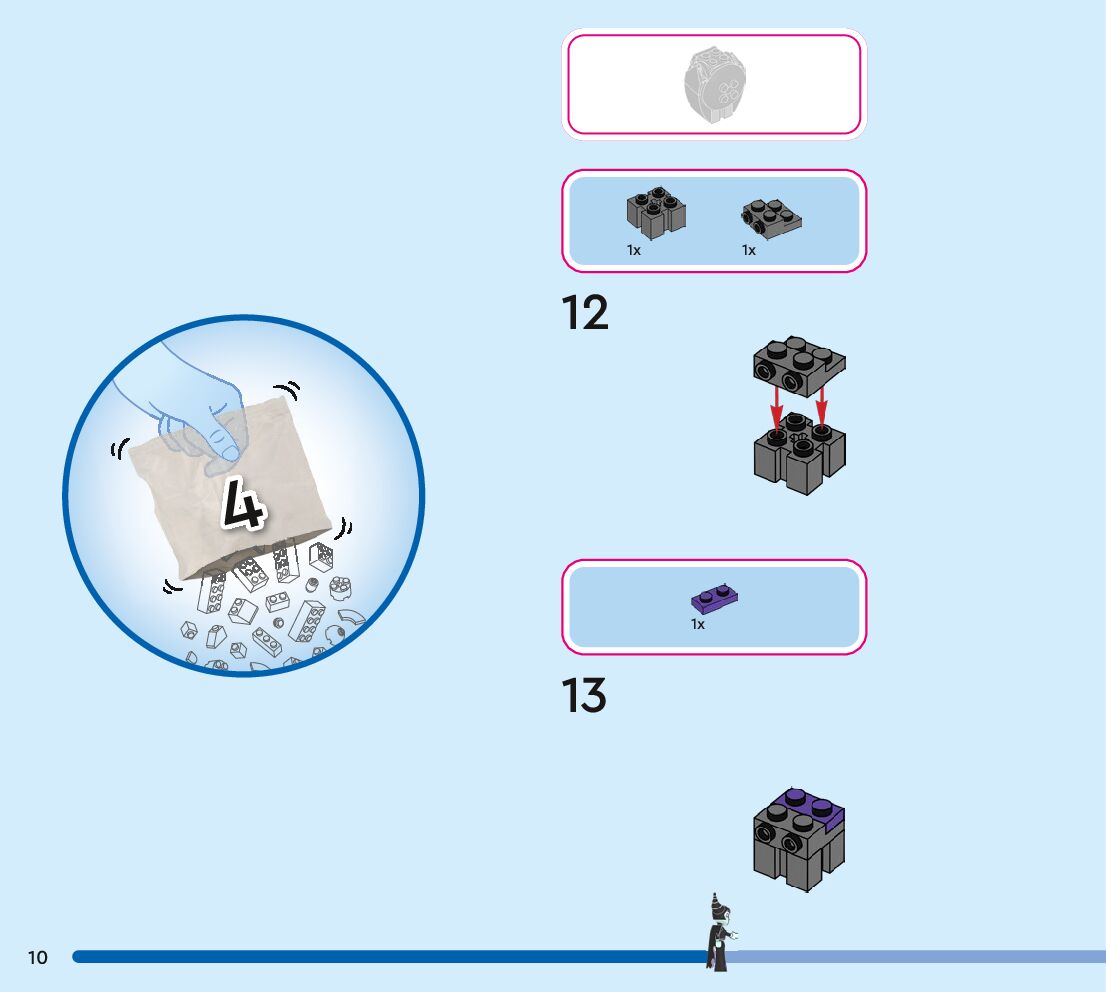 4

1x
1x

12

1x

13

10