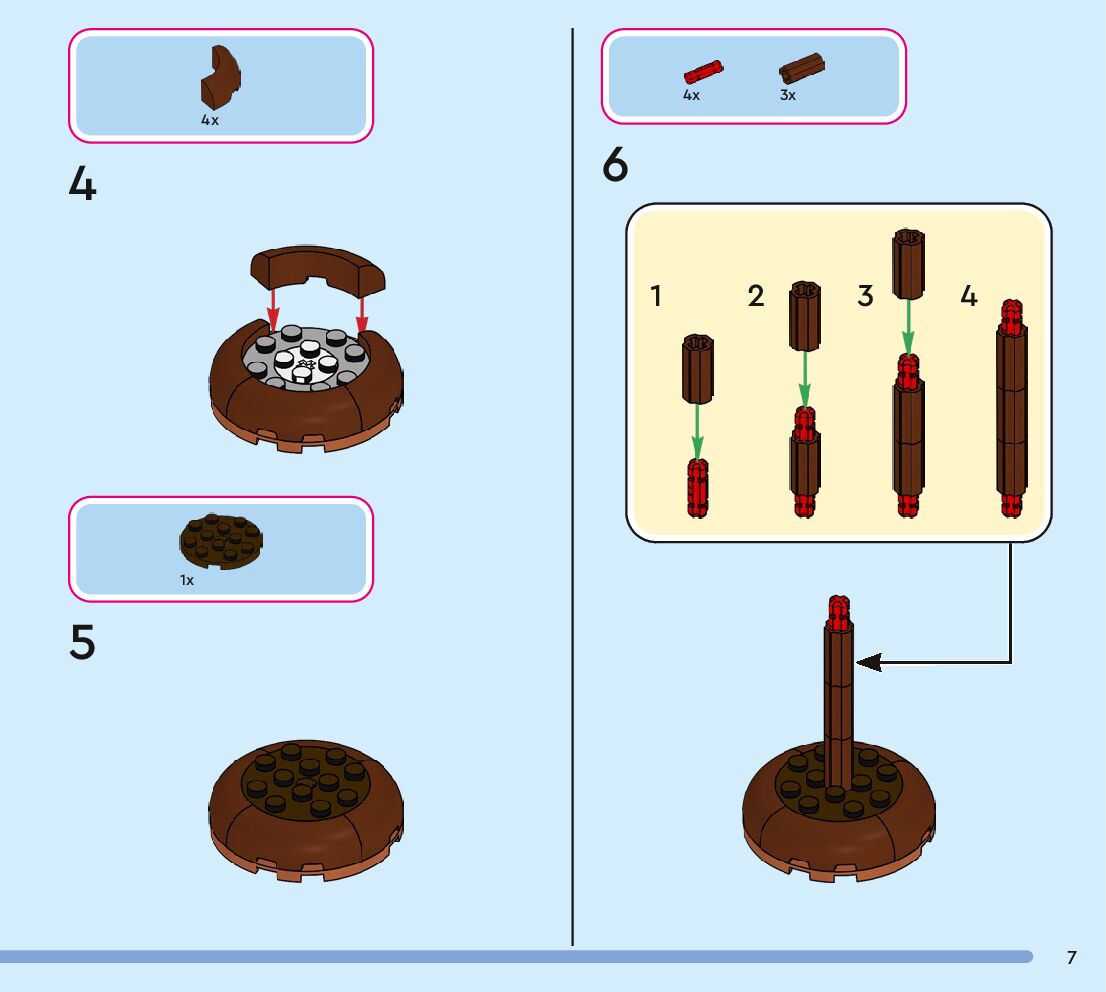 4x

4

1x

5

4x 3x

6

1 2 3 4

7