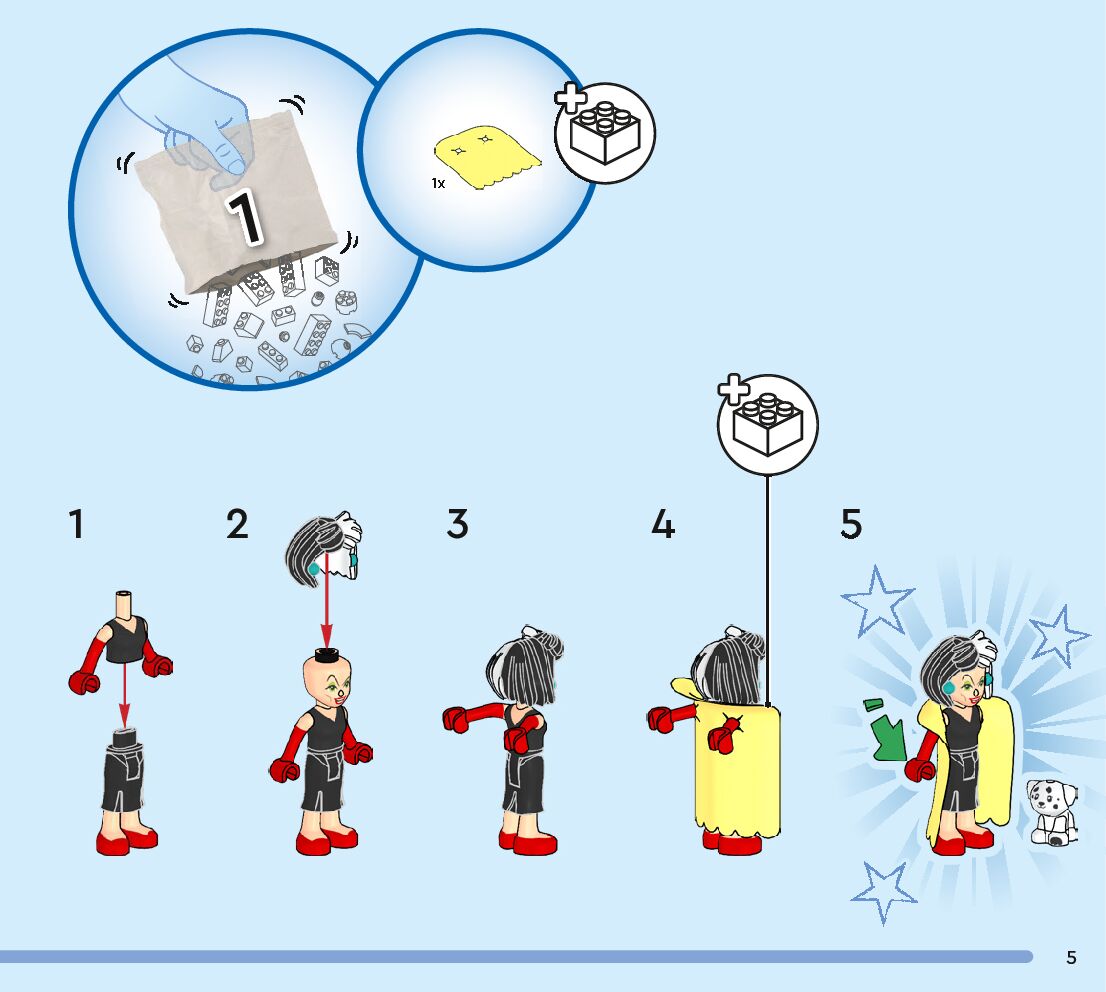 1

1x

1

2

3

4

5

5