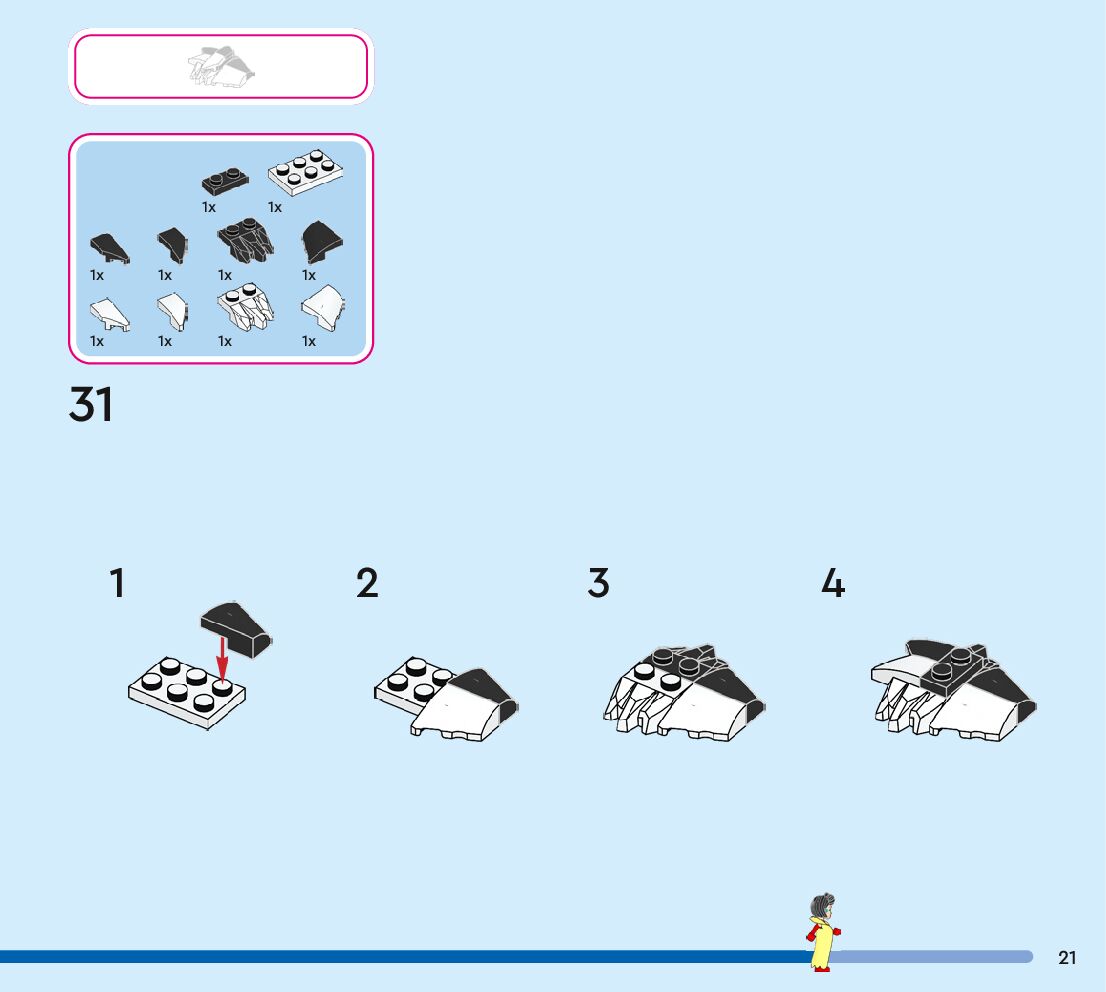 1x 1x

1x 1x 1x 1x

1x 1x 1x 1x

31

1

2

3

4

21