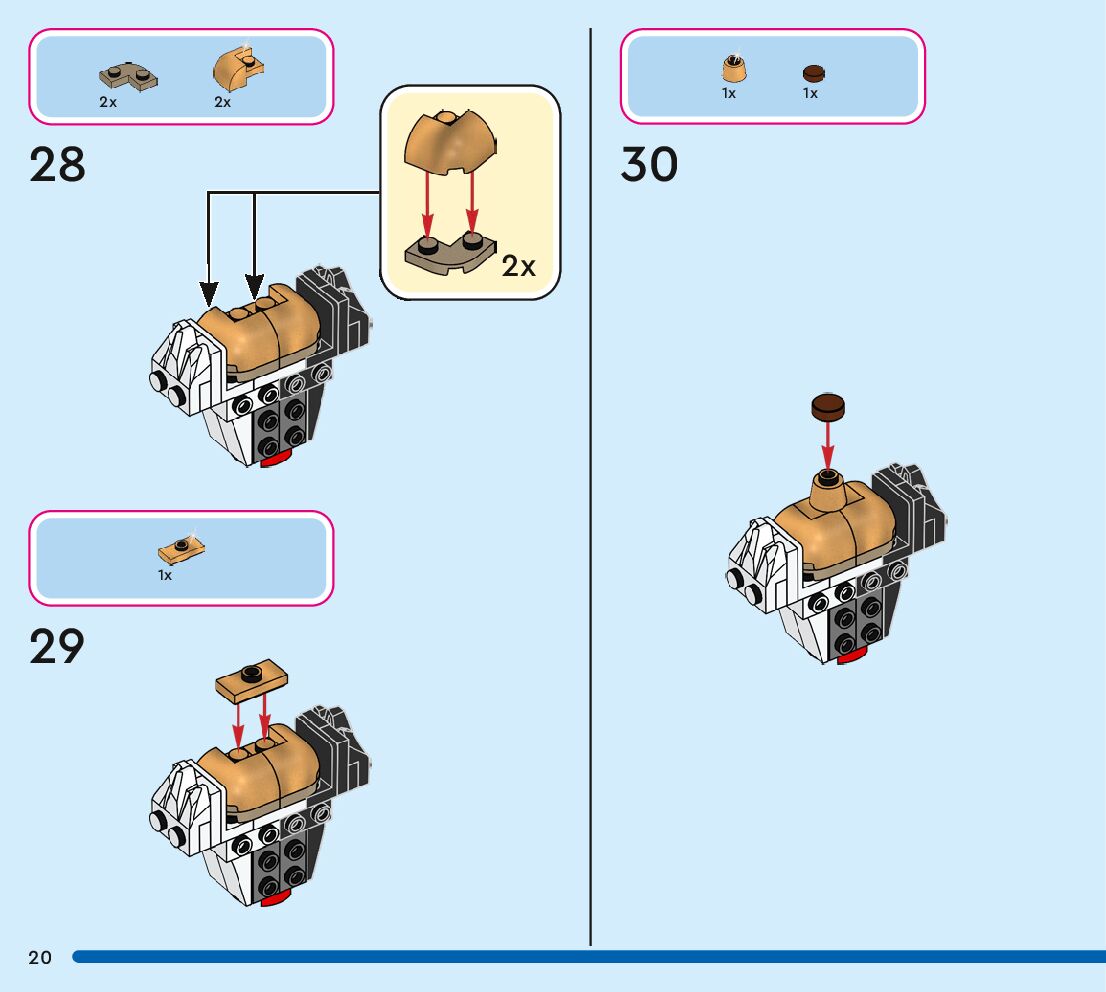 2x
2x

28

2x

1x

29

1x
1x

30

20