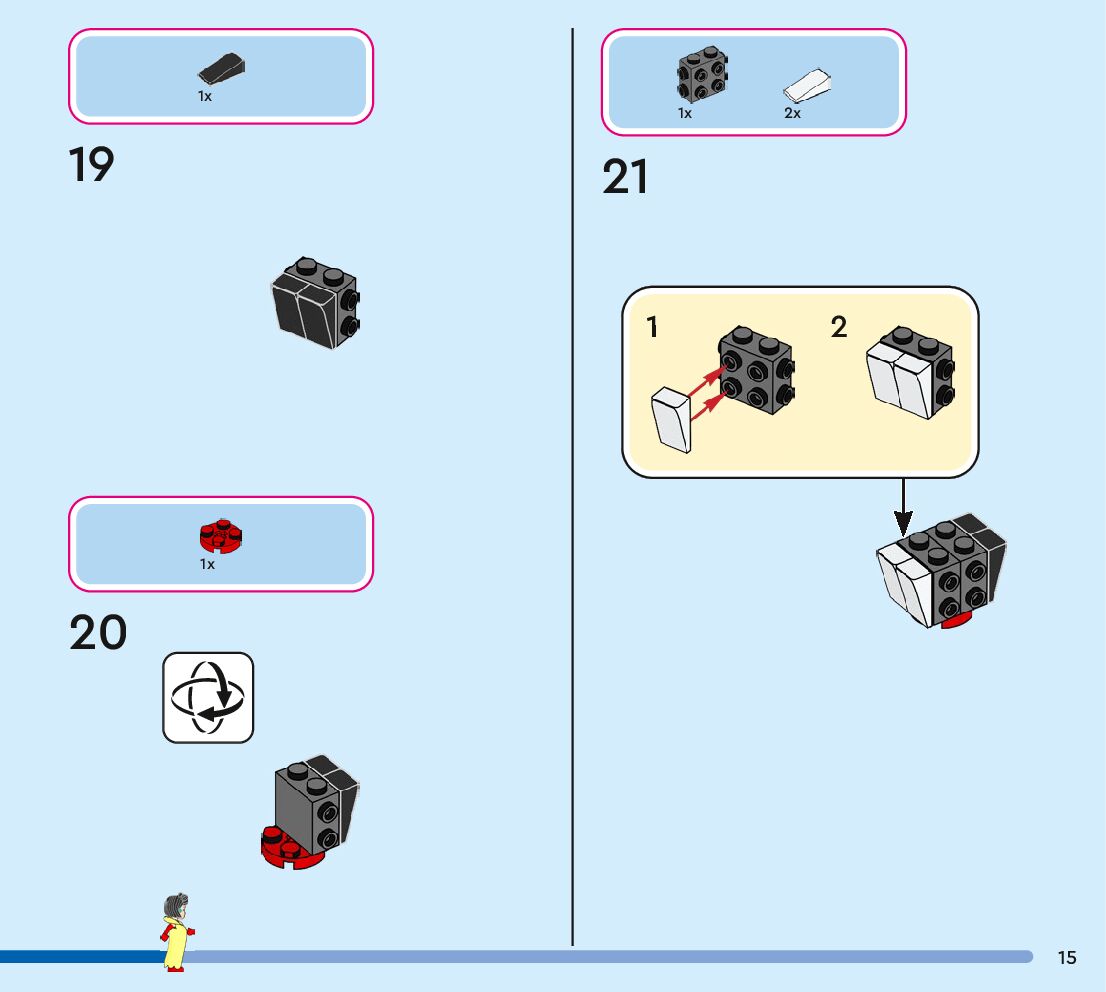 1x

19

1x

20

1x 2x

21

1

2

15