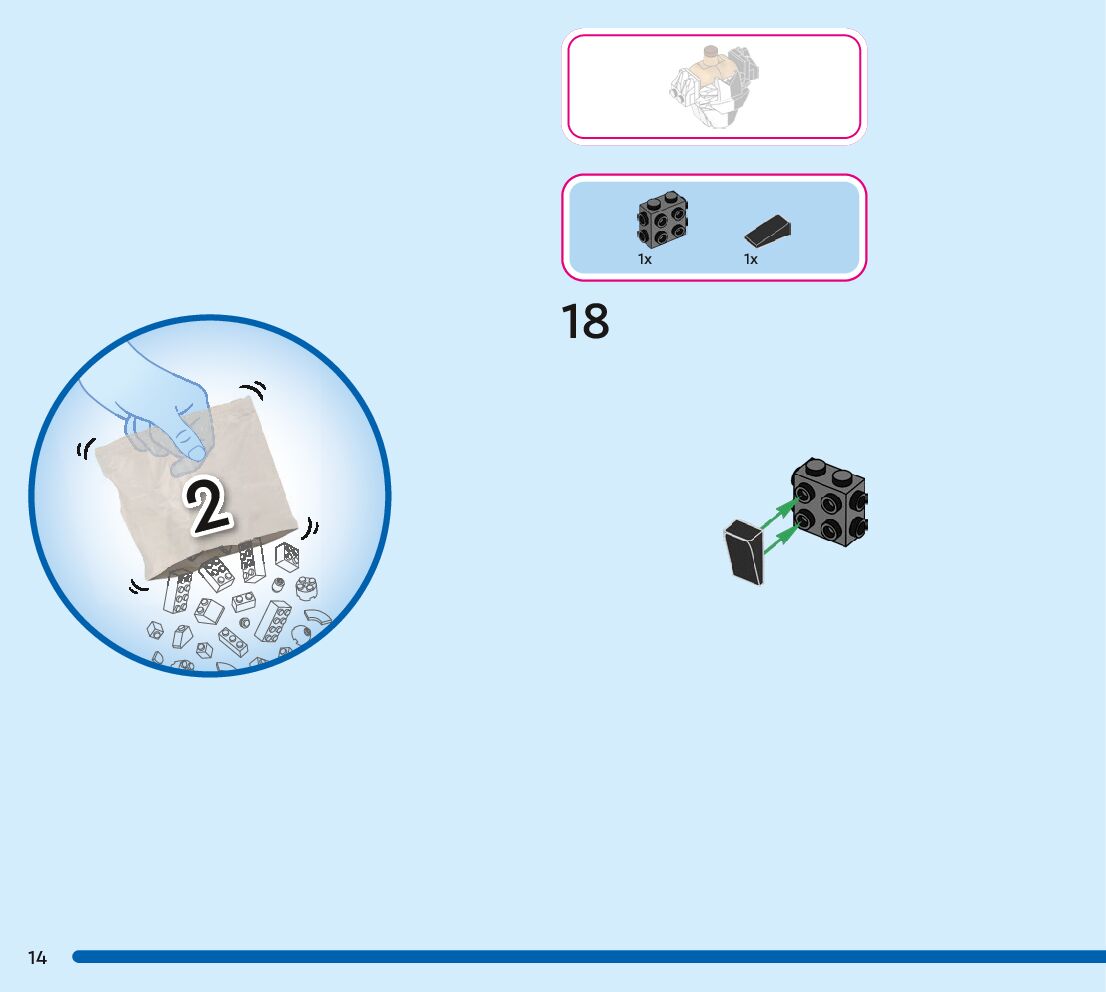 2

1x

1x

18

14