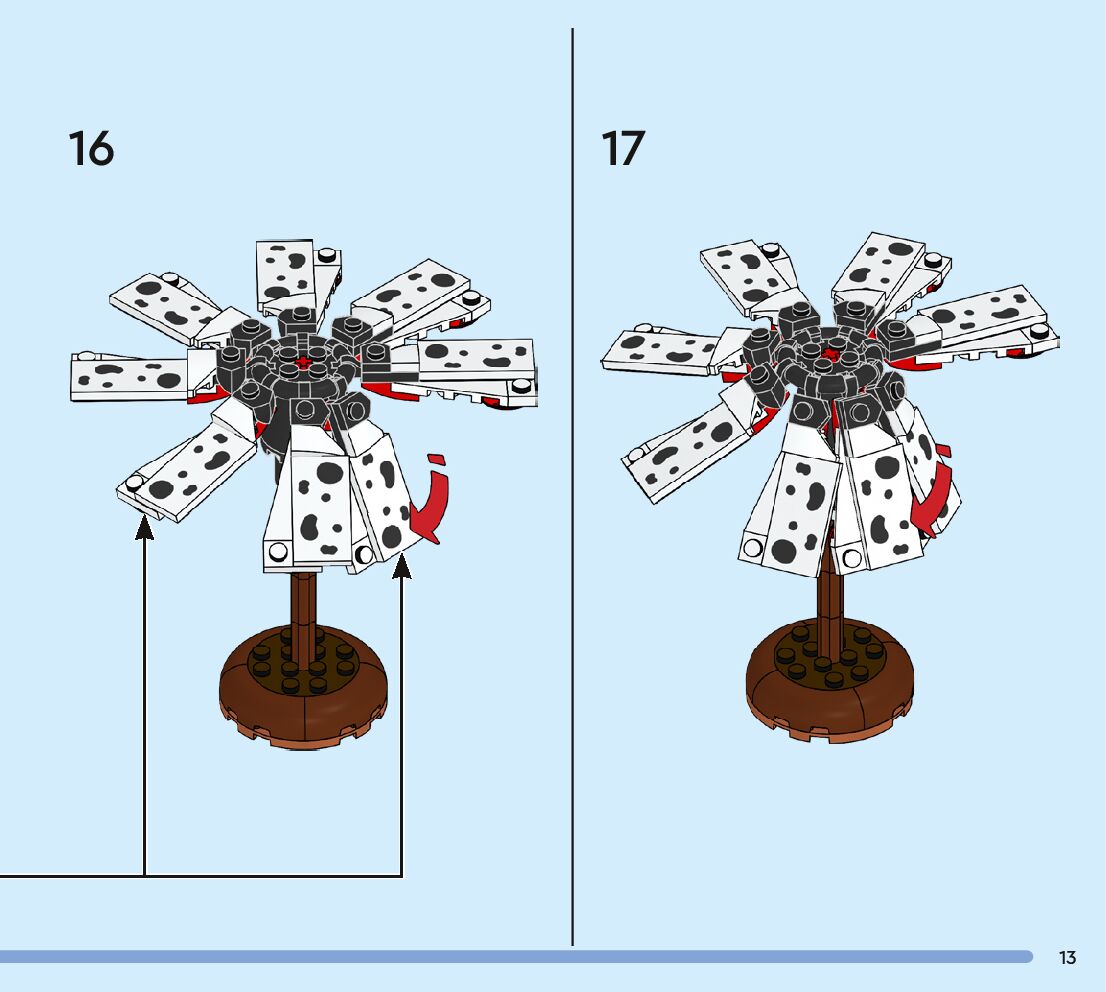 16

17

13