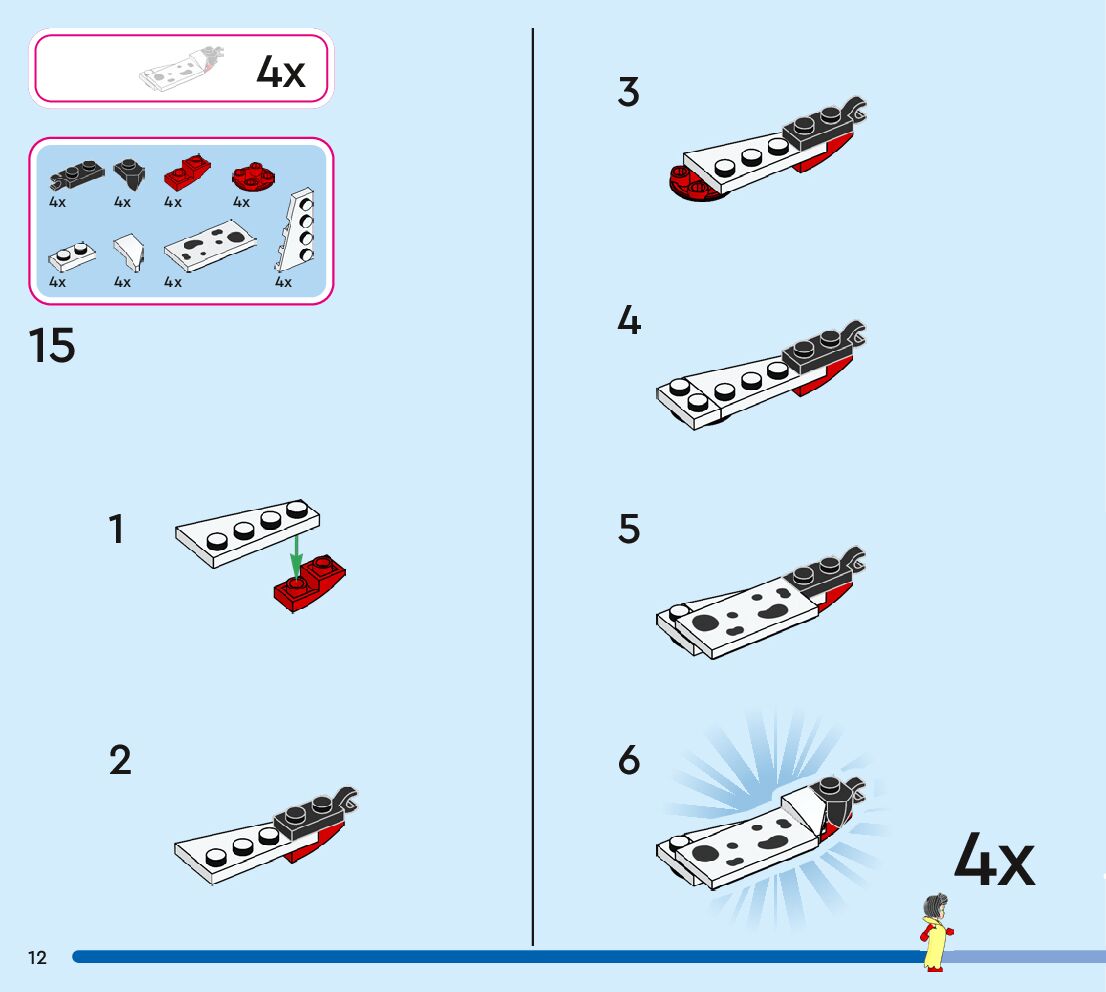 4x

4x 4x 4x 4x
4x 4x 4x 4x

15

1

2

3

4

5

6

4x

12