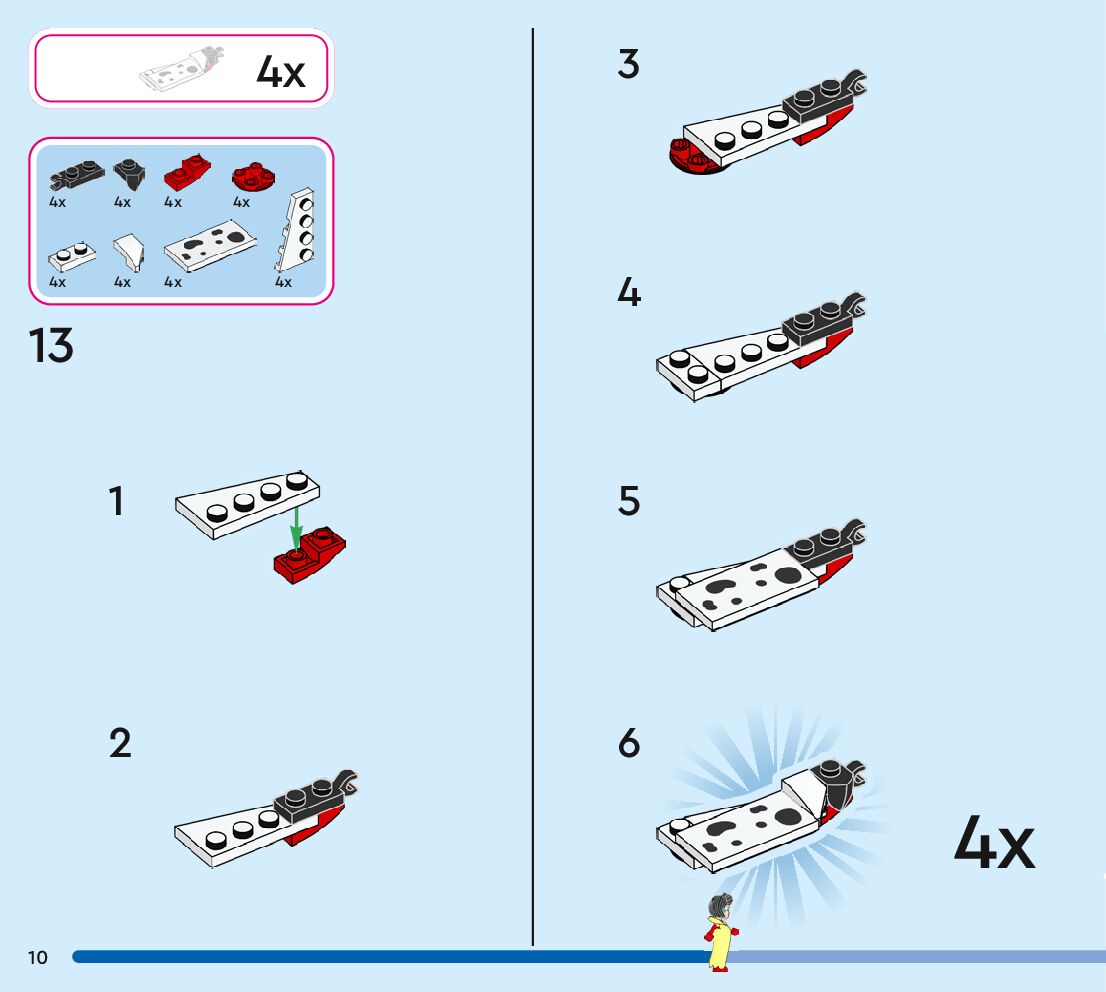 4x

4x 4x 4x 4x
4x 4x 4x 4x

13

1

2

3

4

5

6

4x

10