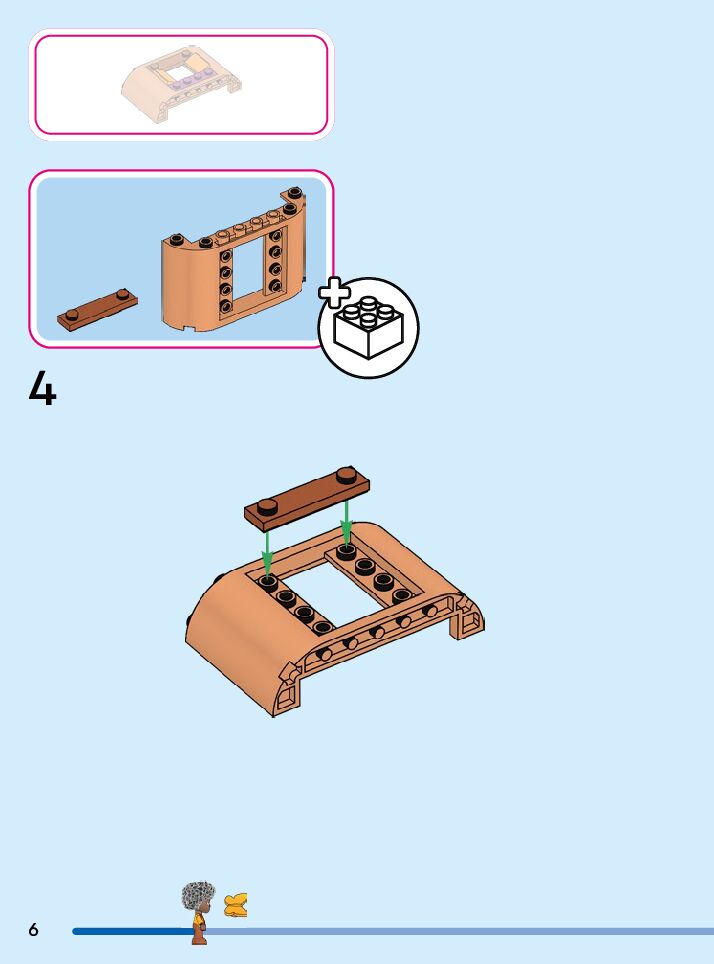 4

6