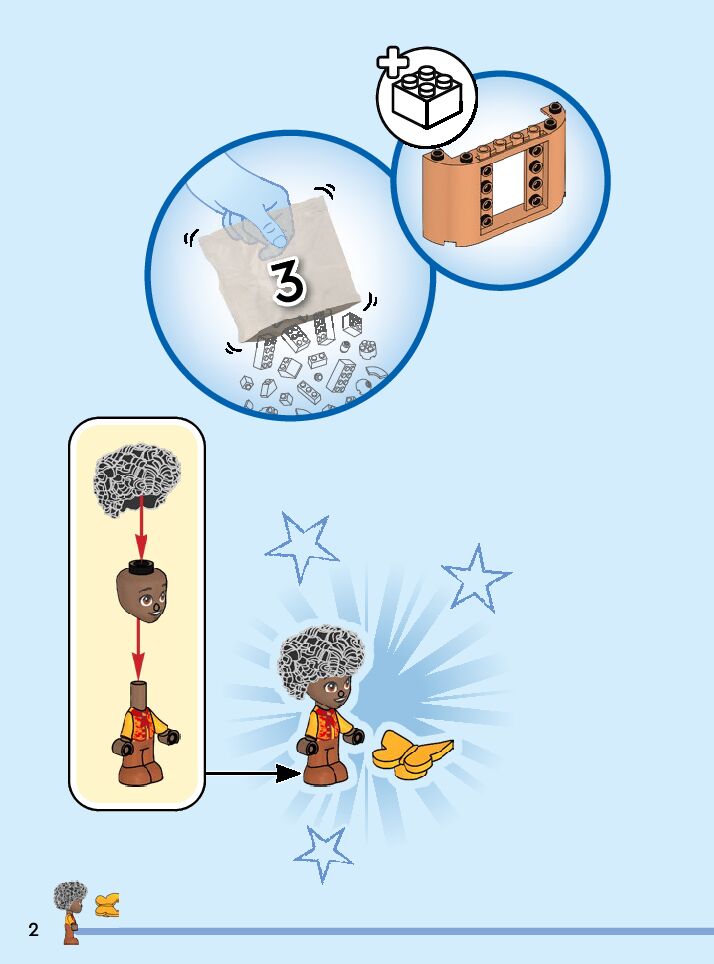 3

2