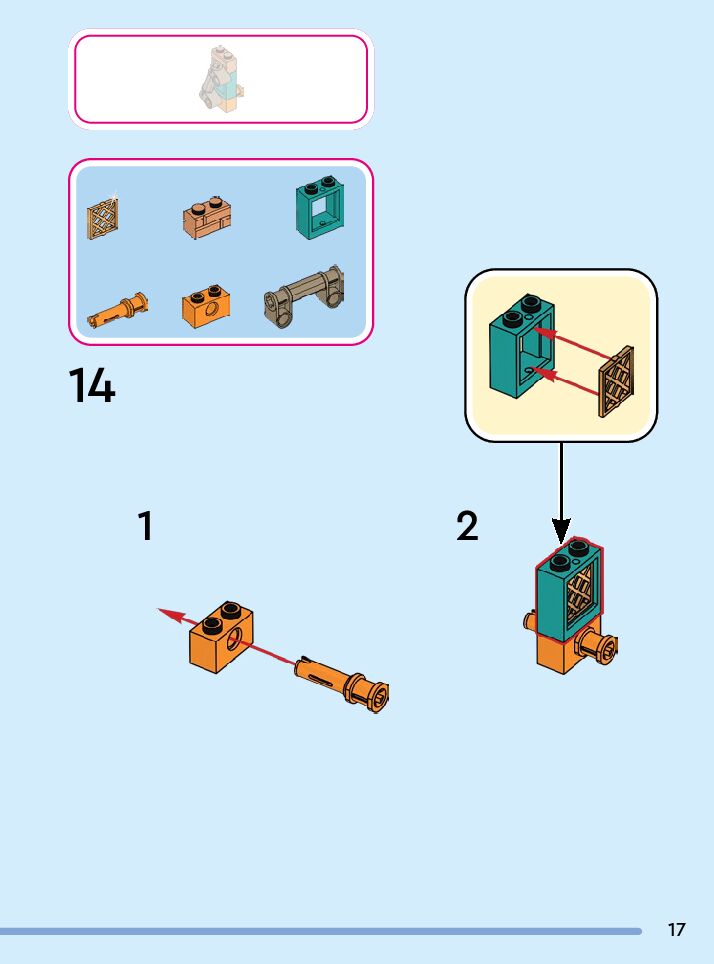 14

1

2

17