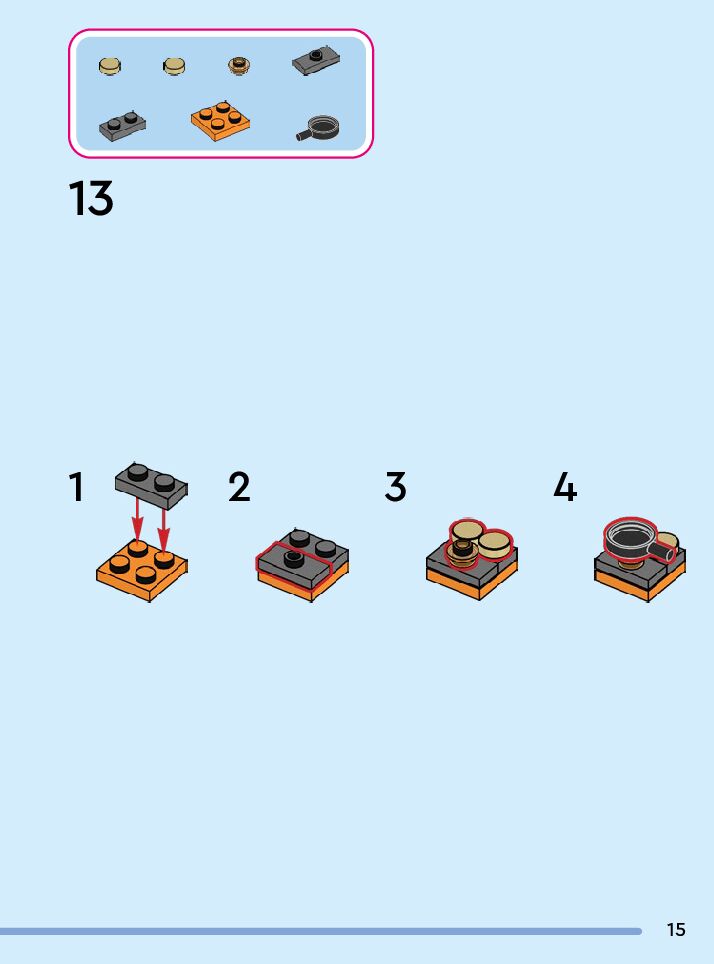 13

1

2

3

4

15