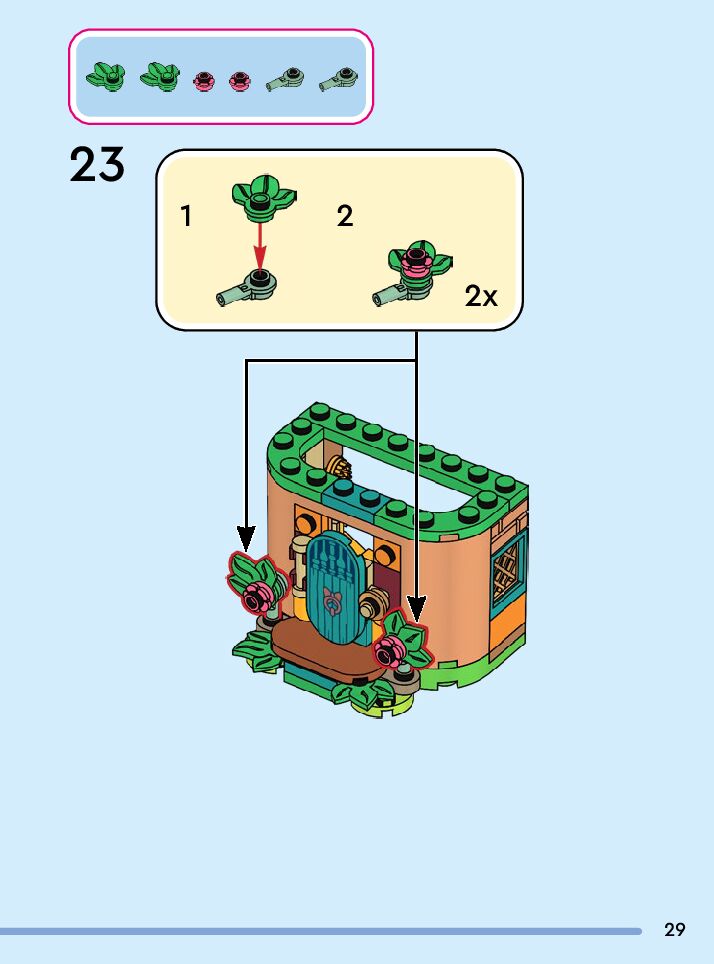 23

1

2

2x

29