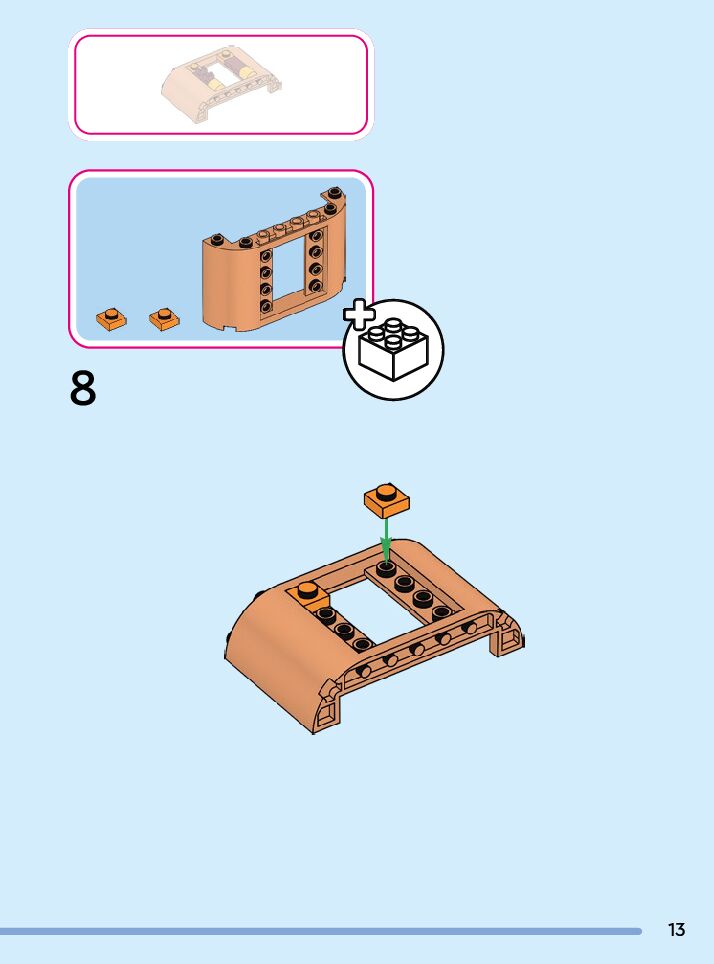 8

13