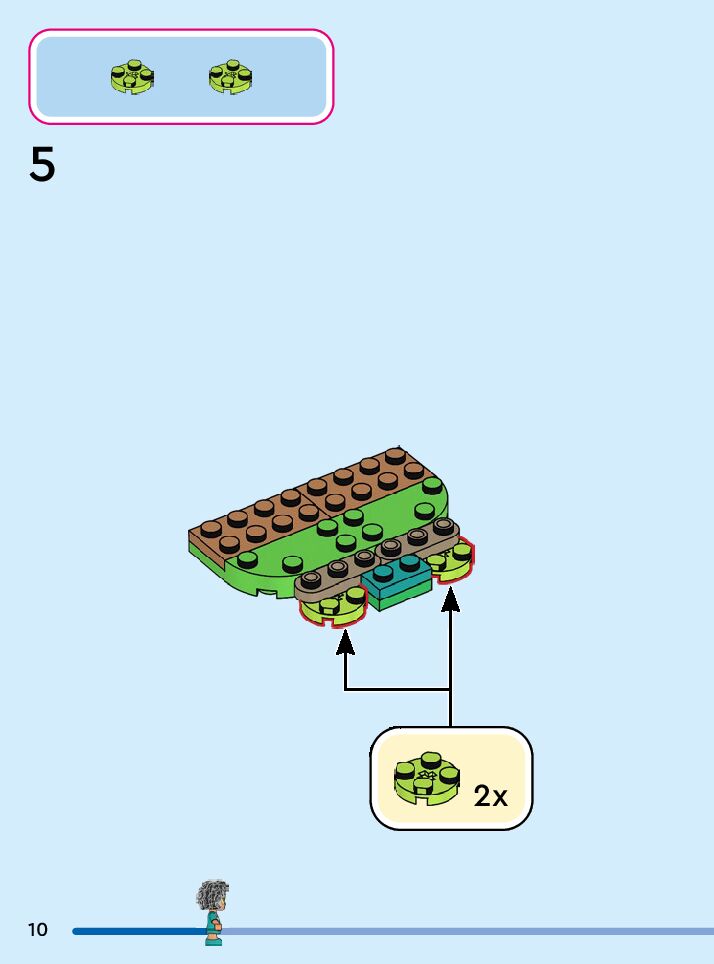 5

2x

10