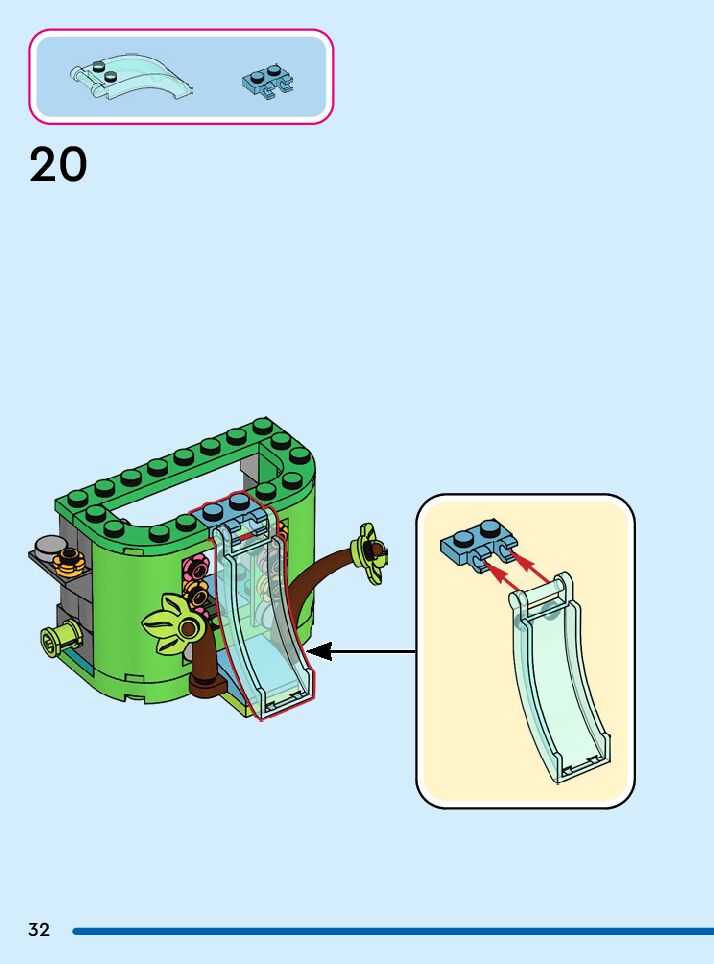 20

32