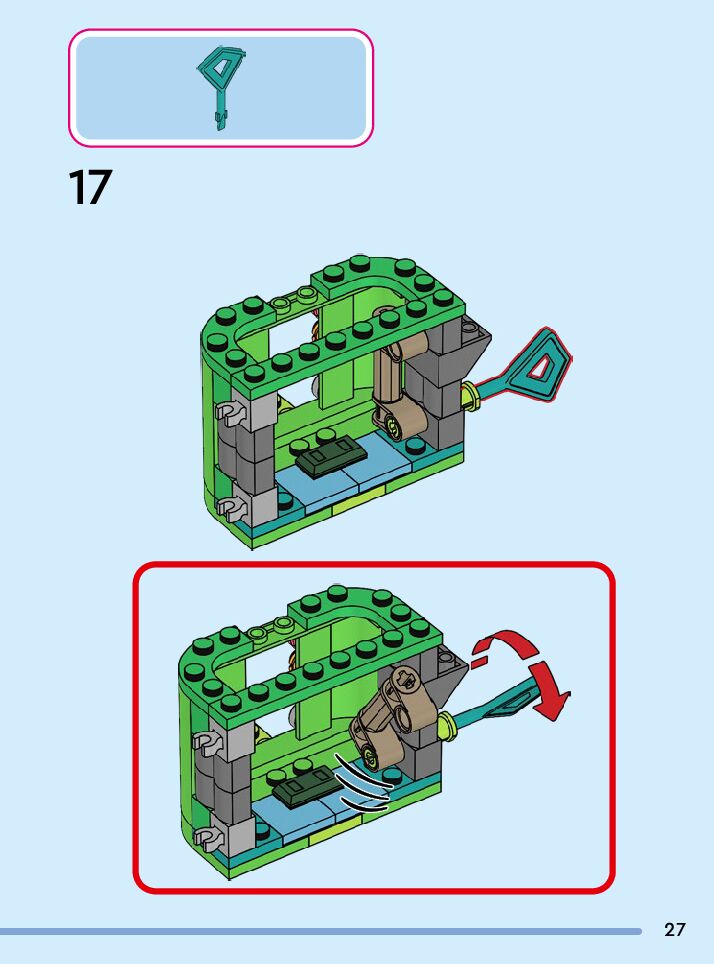 17

27