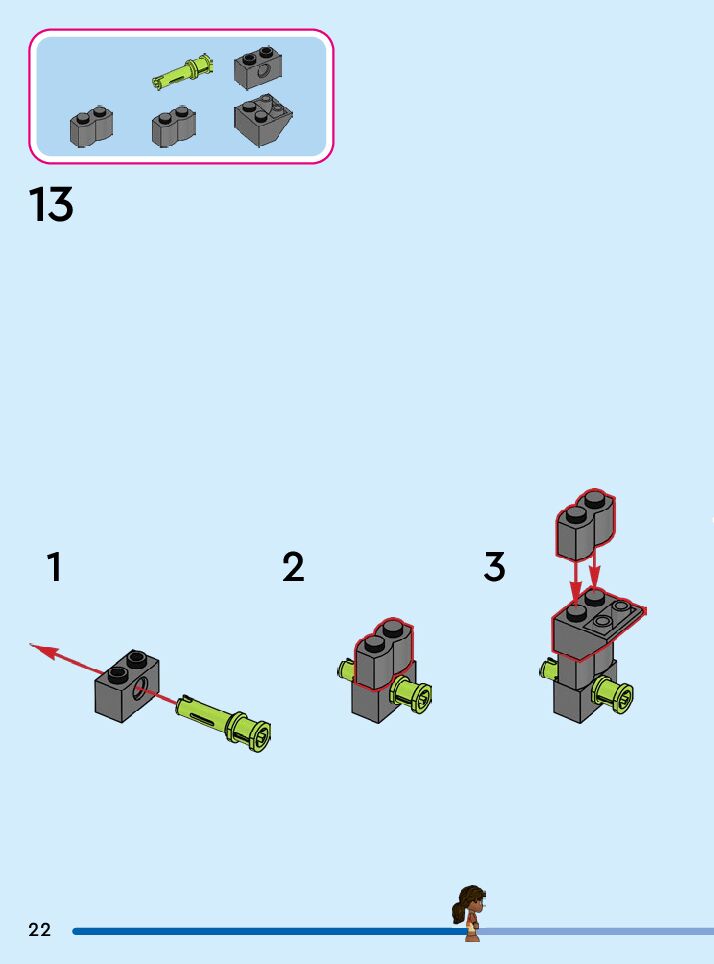 13

1

2

3

22