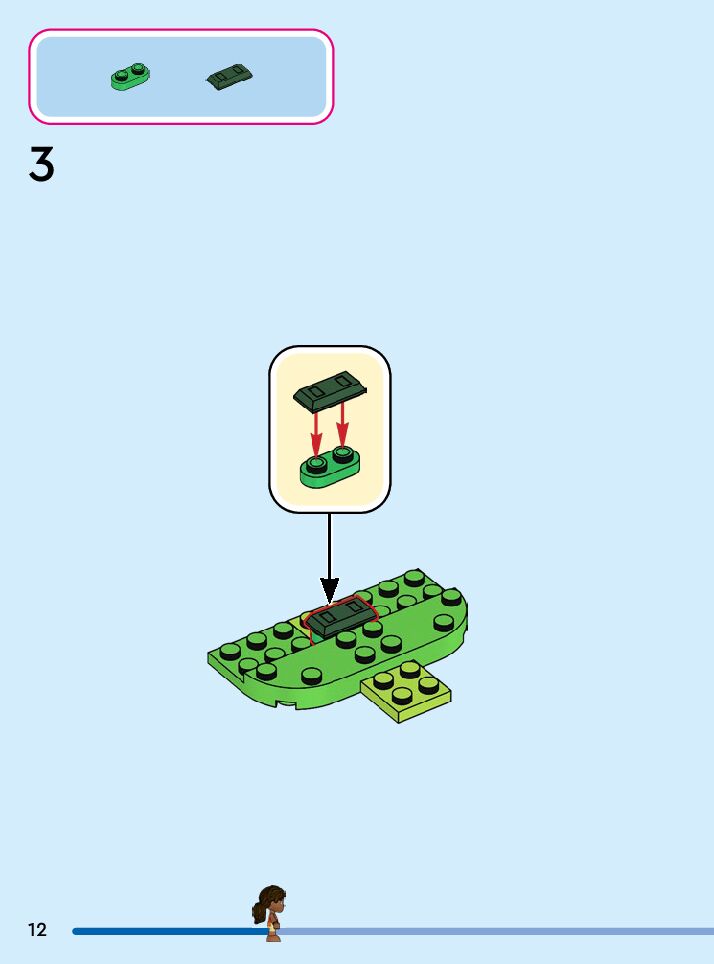 3

12