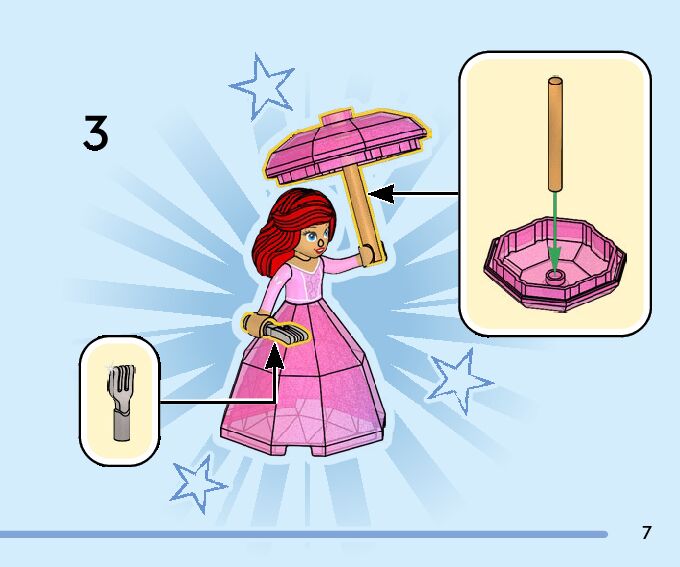 3

7