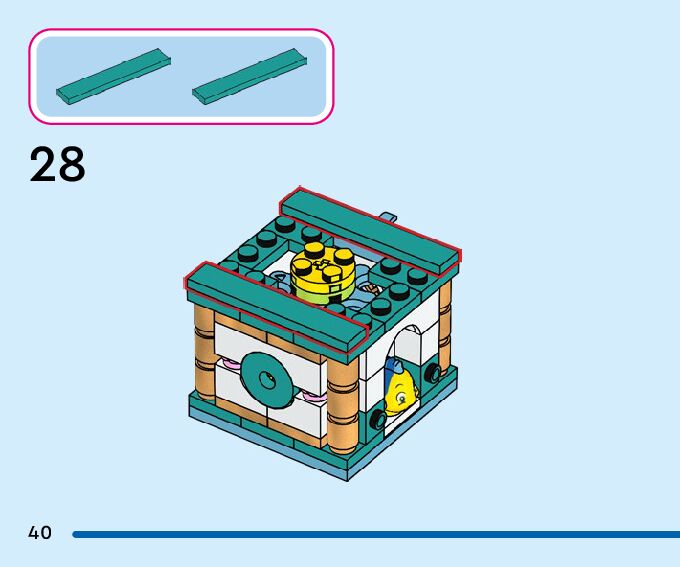 28

40