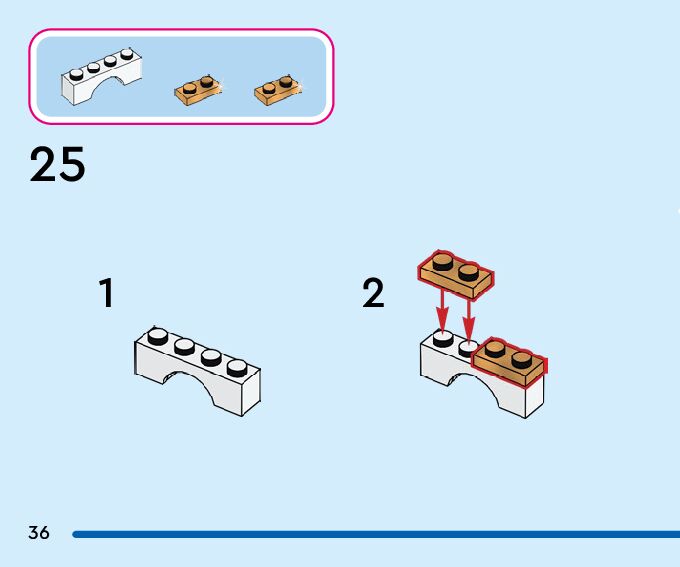 25

1

2

36