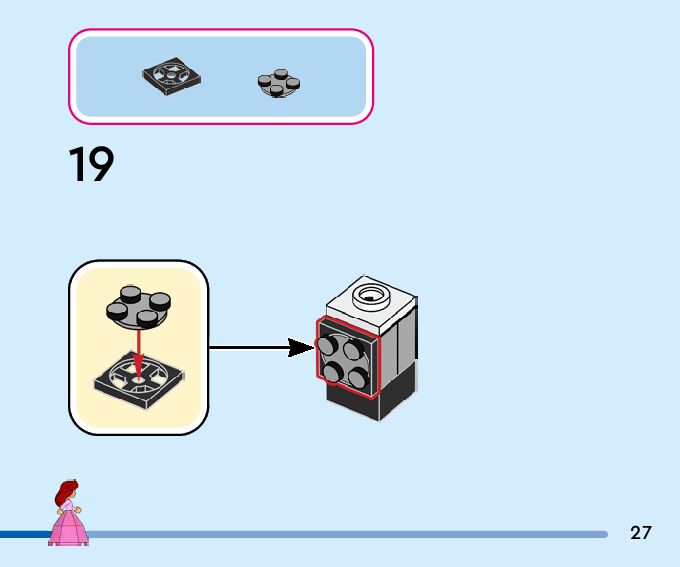 19

27