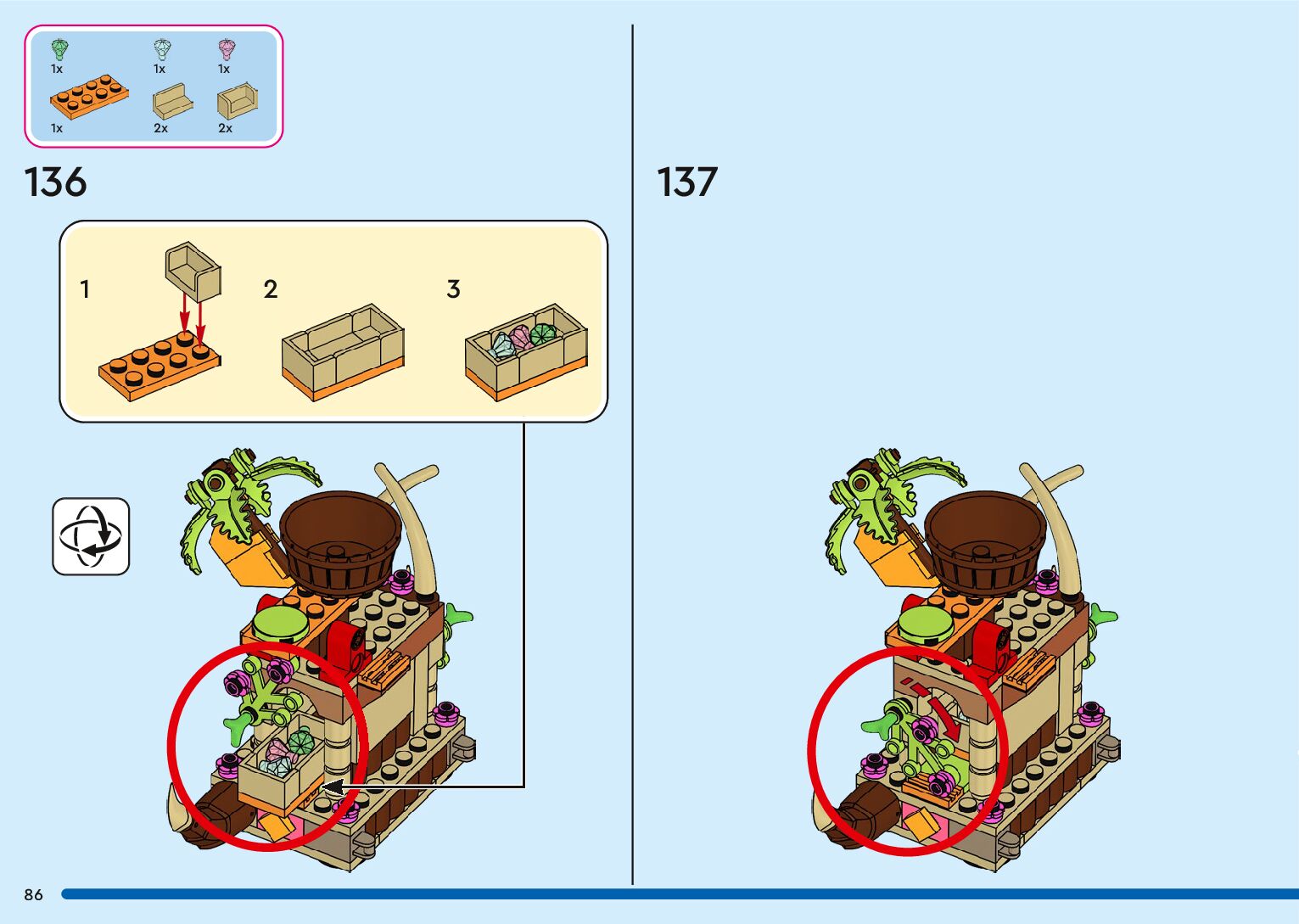 1x 1x 1x
1x 2x 2x

136

1
2
3

137

86