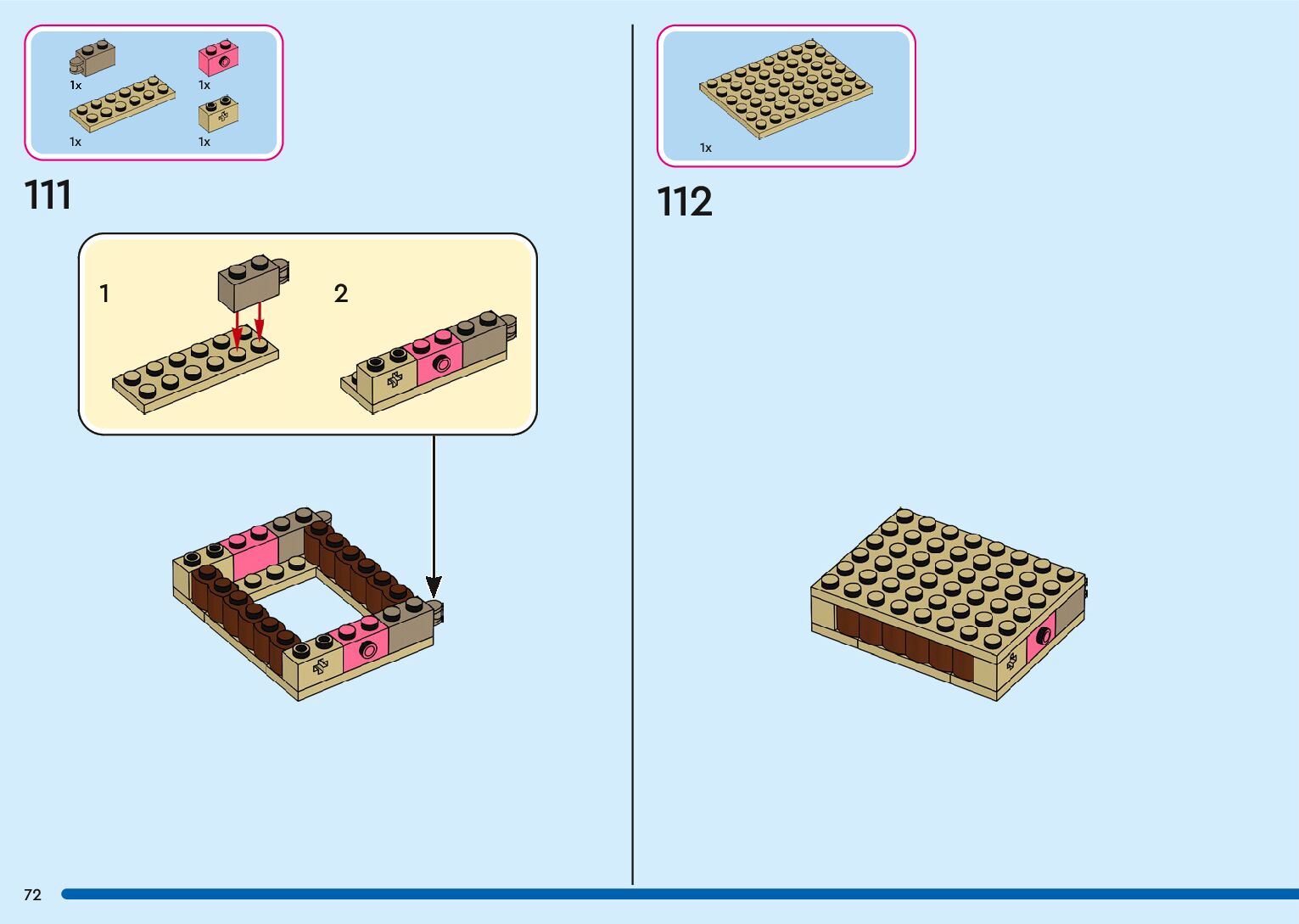 1x
1x
1x
1x

111

1

2

1x

112

72