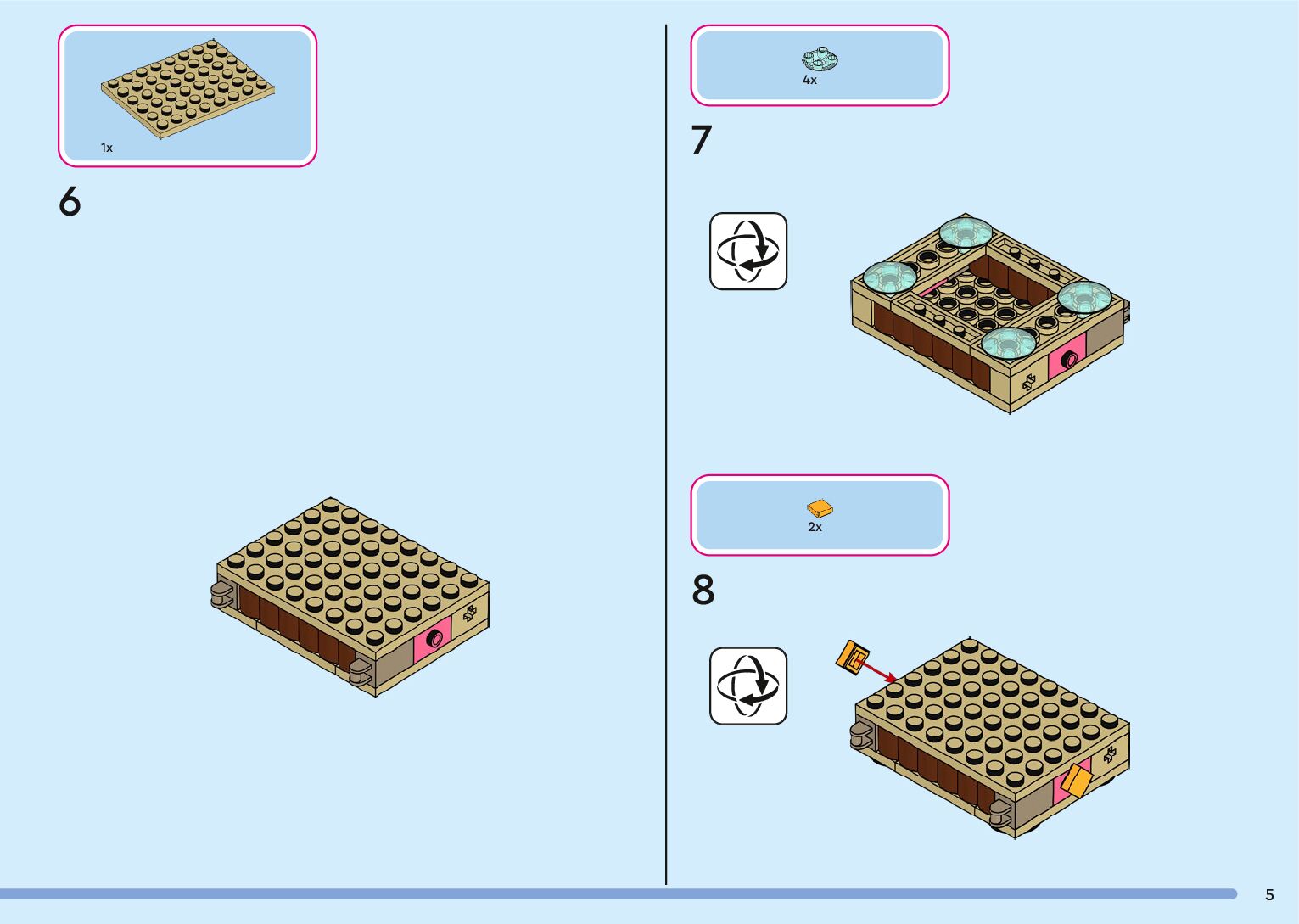 1x

6

4x

7

2x

8

5