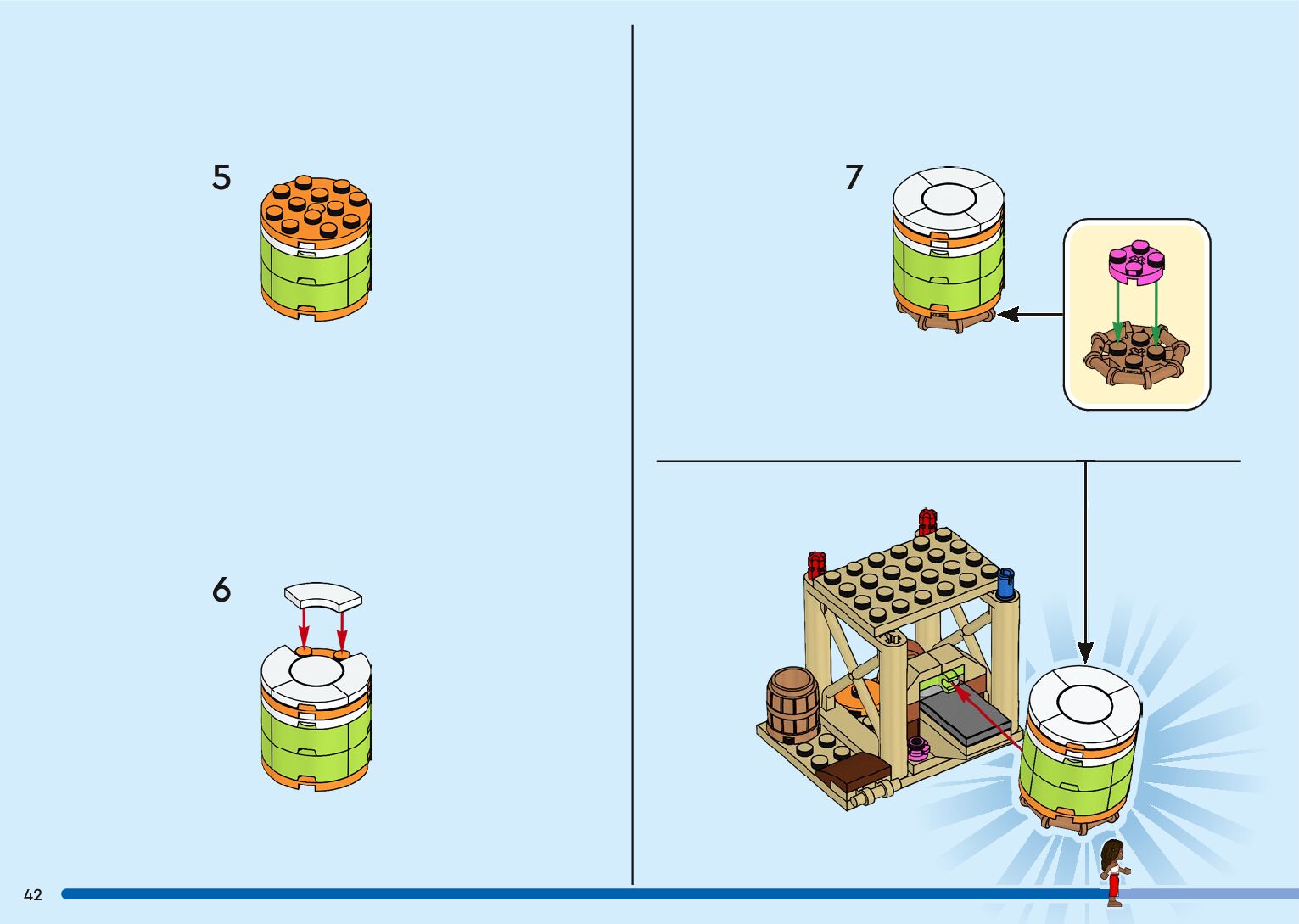 5

6

7

42