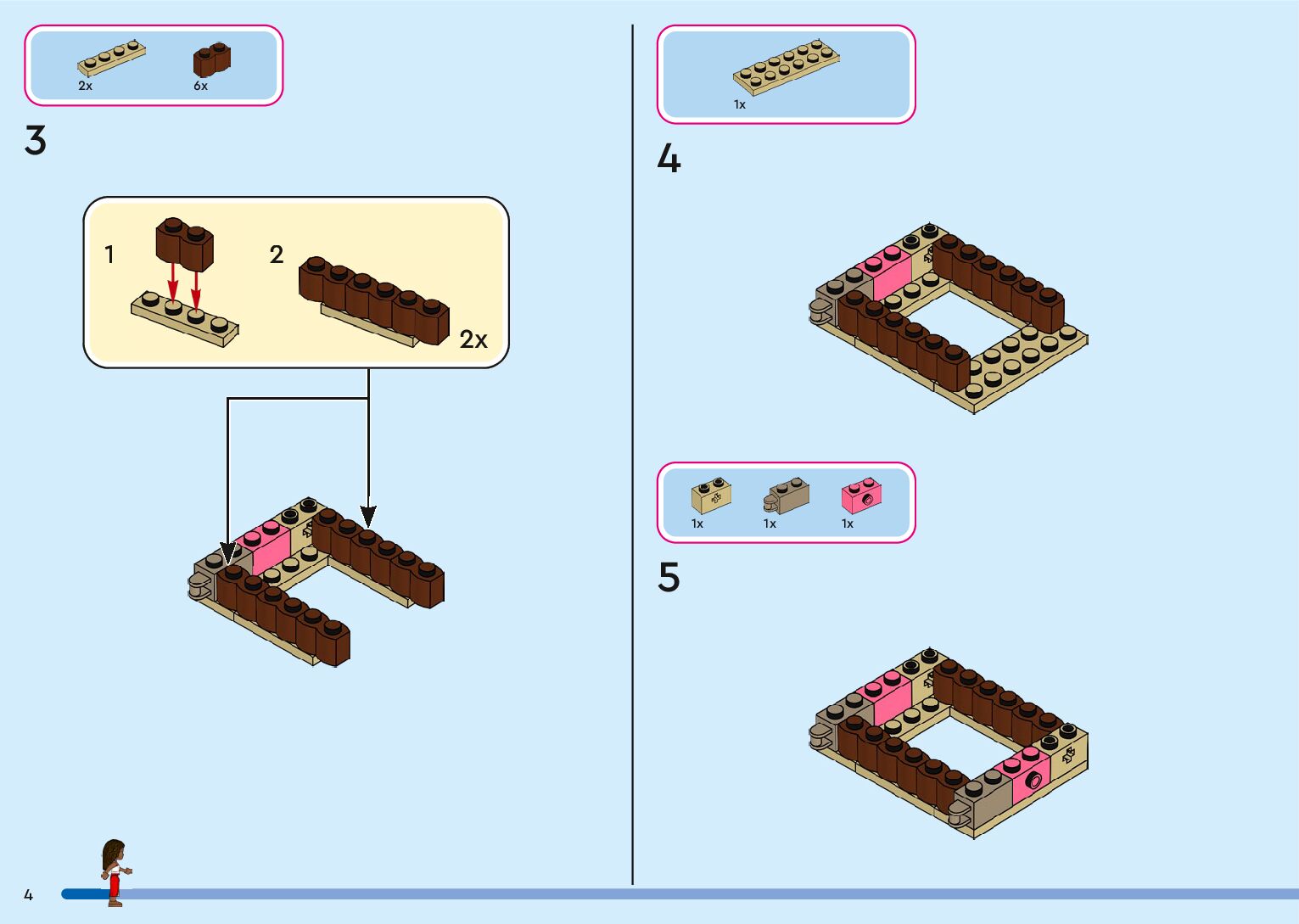 2x 6x

3

1

2

2x

1x

4

1x 1x 1x

5

4