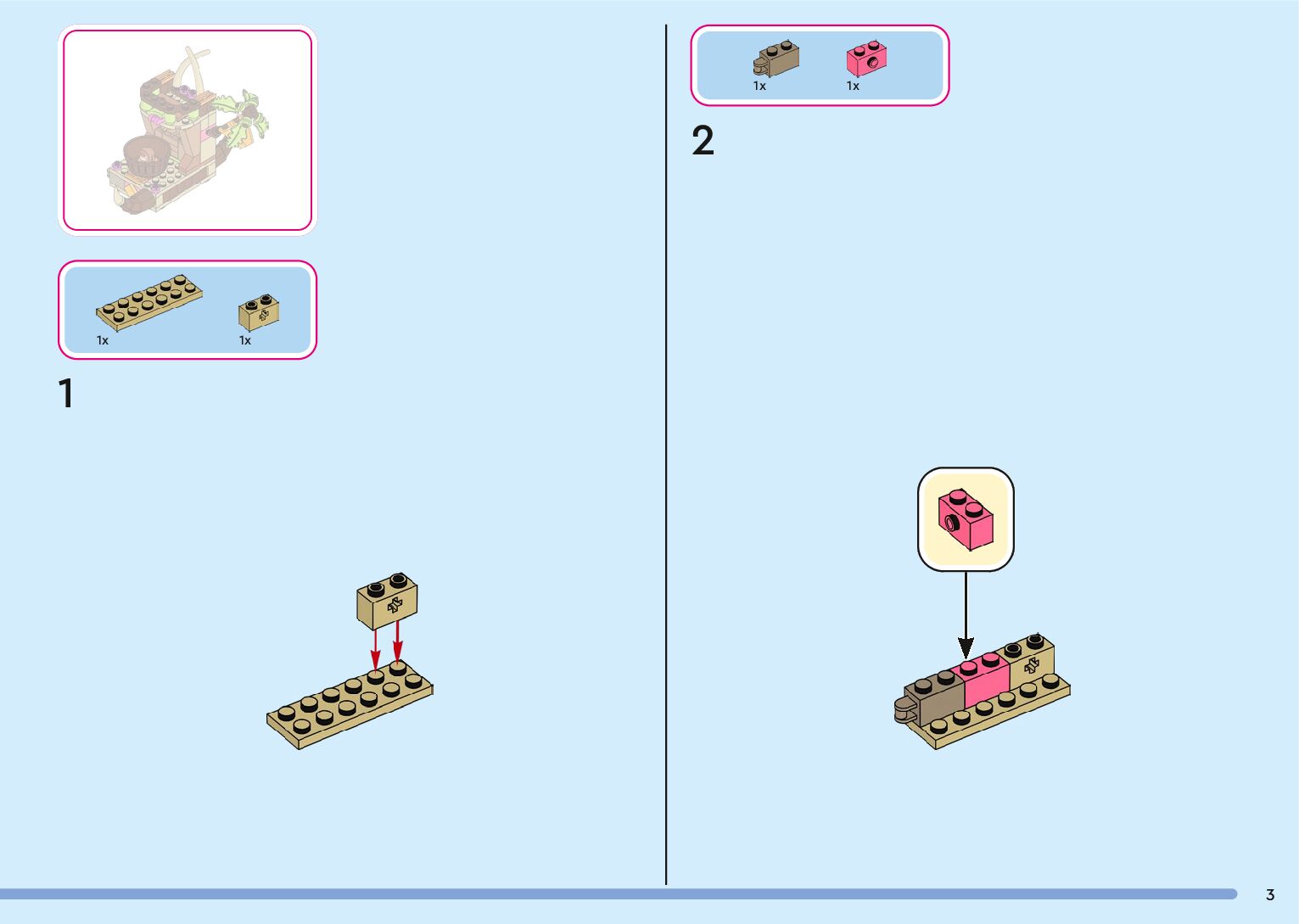 1x
1x

1

1x
1x

2

3