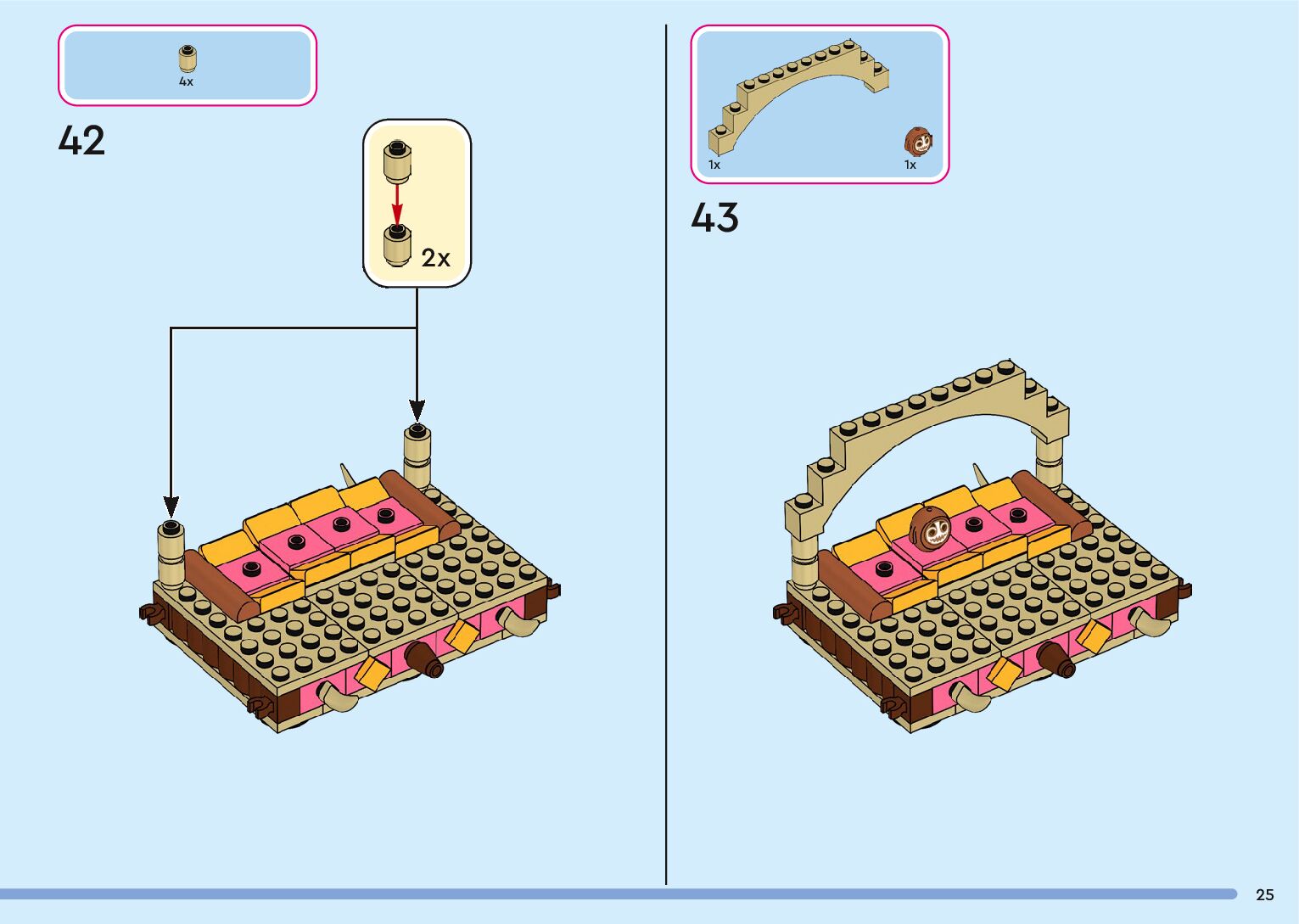 4x

42

2x

1x

1x

43

25