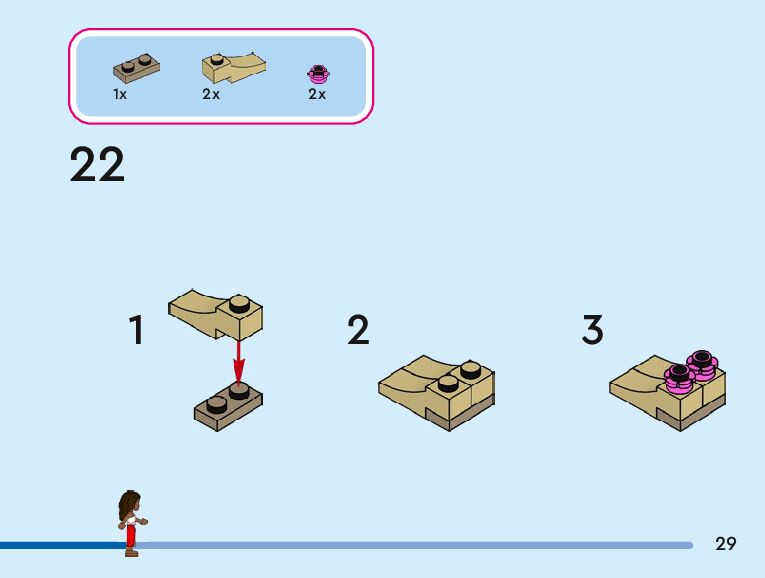 1x 2x 2x

22

1

2

3

29