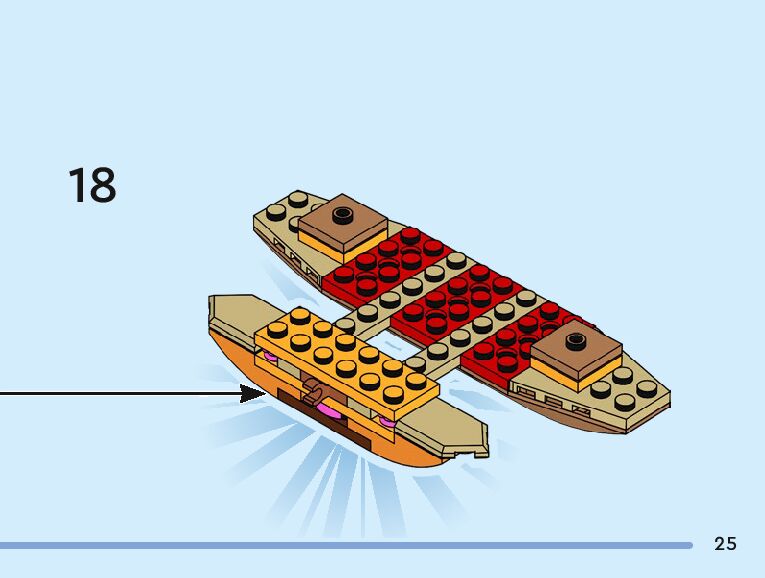 18

25