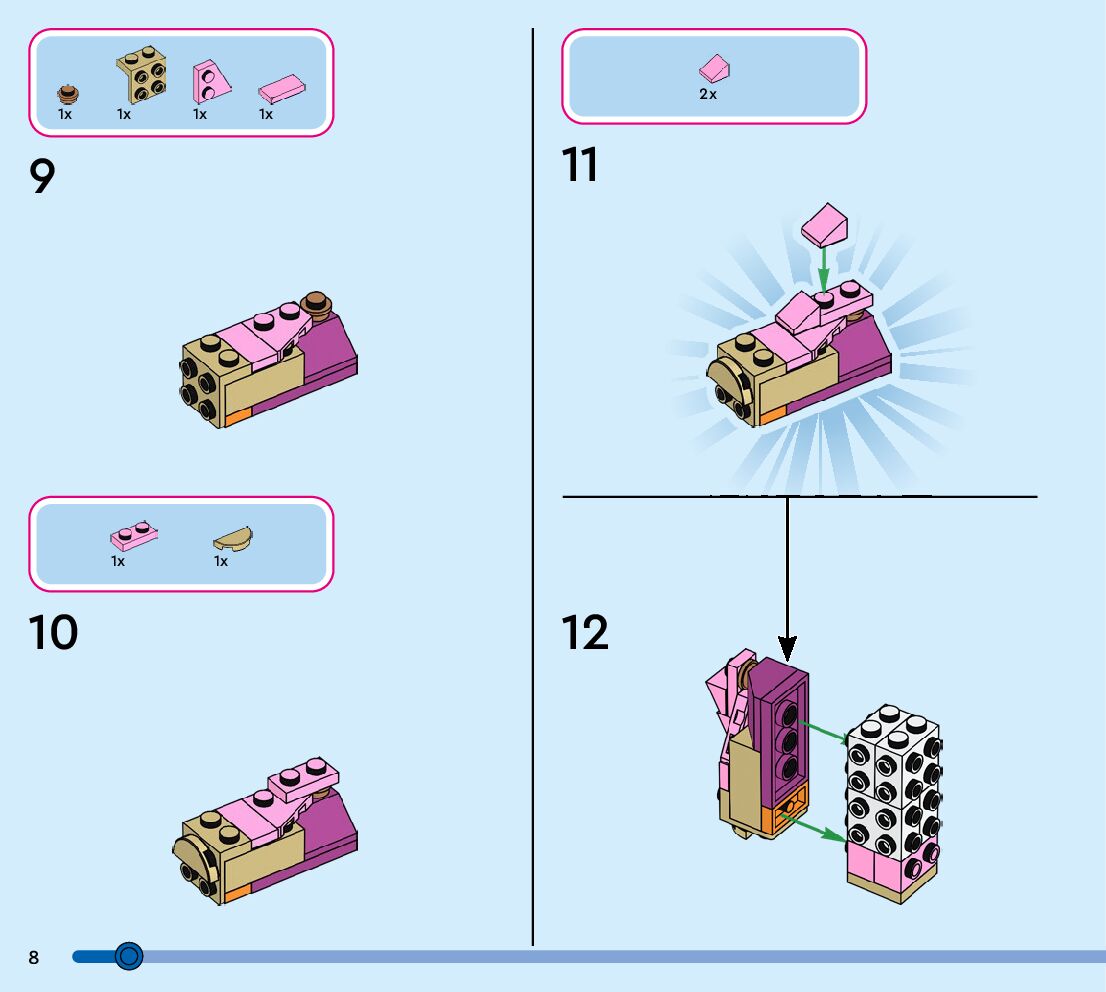 1x 1x 1x 1x

9

1x 1x

10

2x

11

12

8