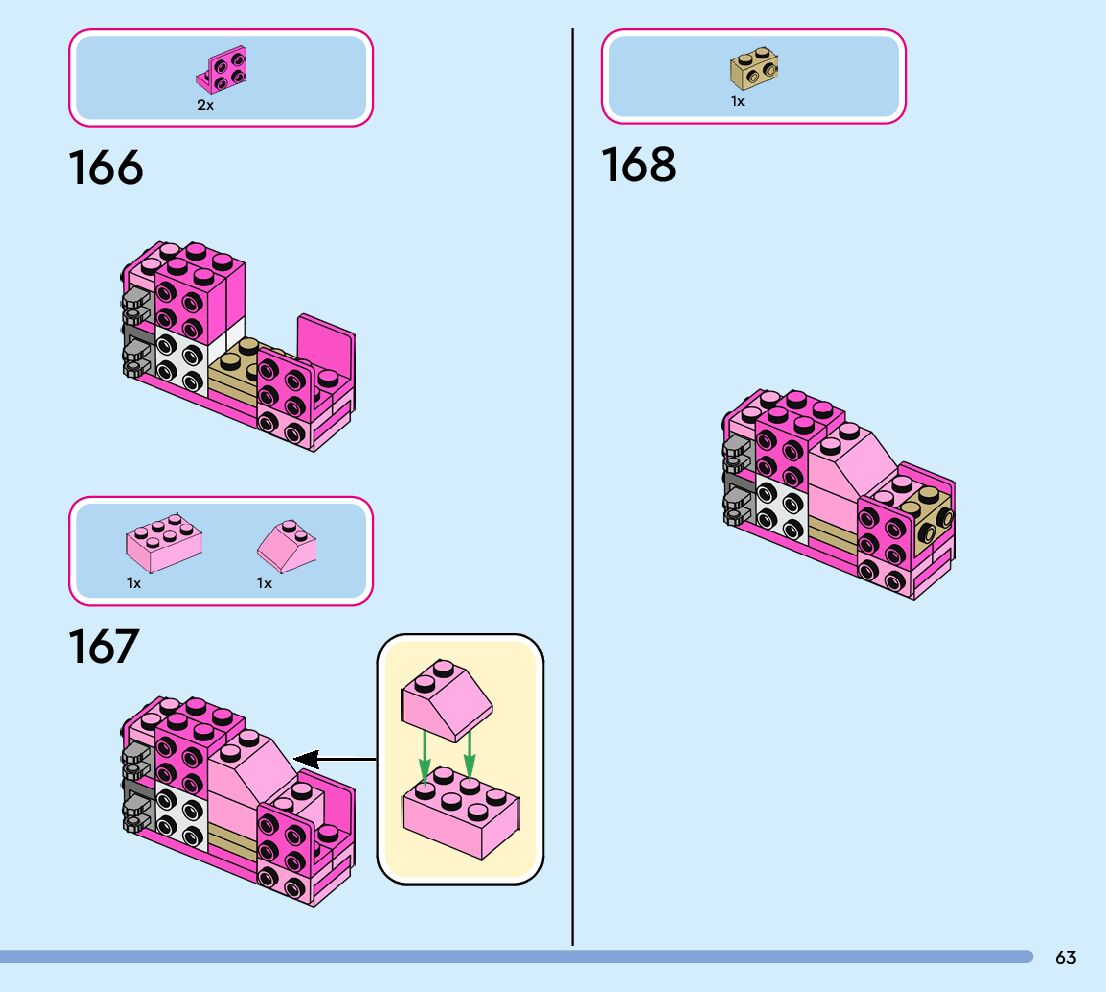 2x

166

1x 1x

167

1x

168

63