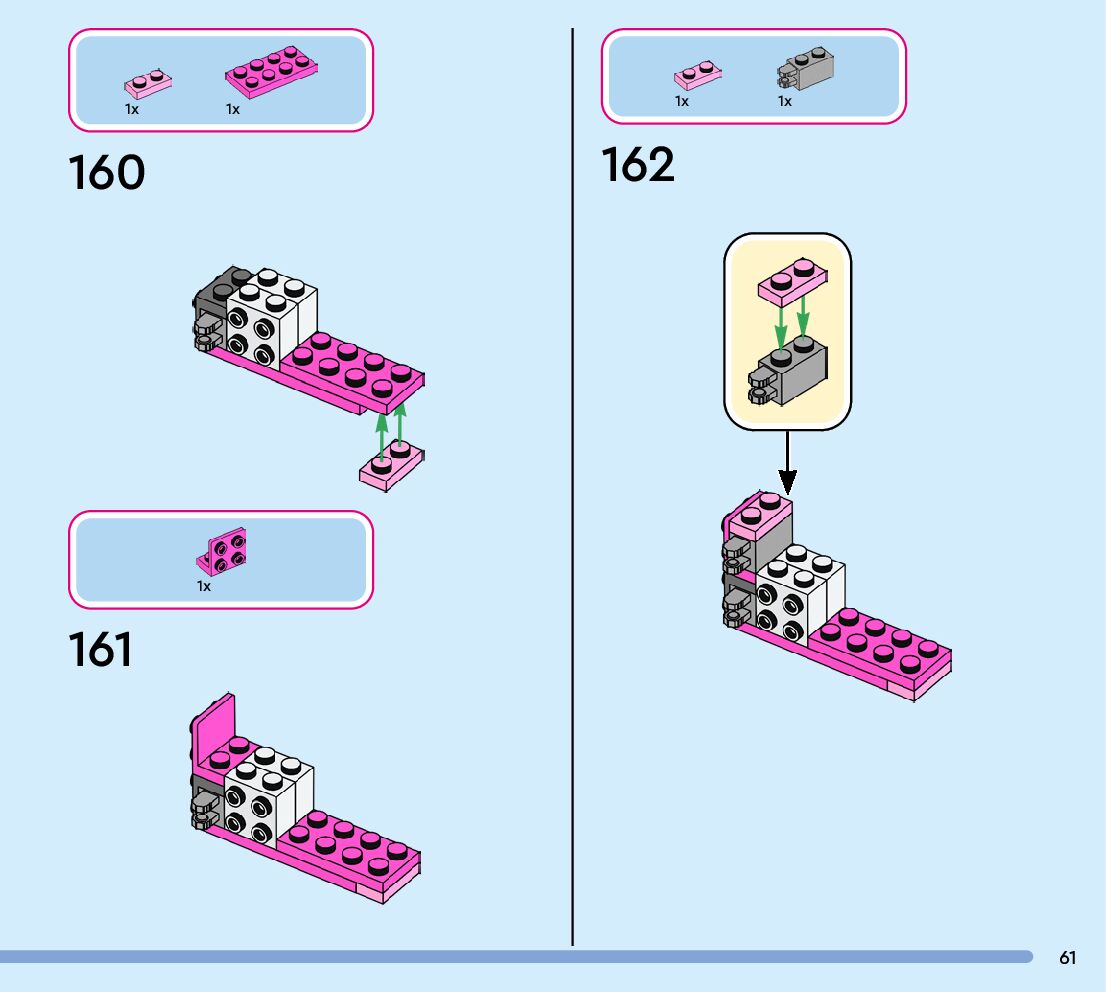 1x 1x

160

1x

161

1x 1x

162

61