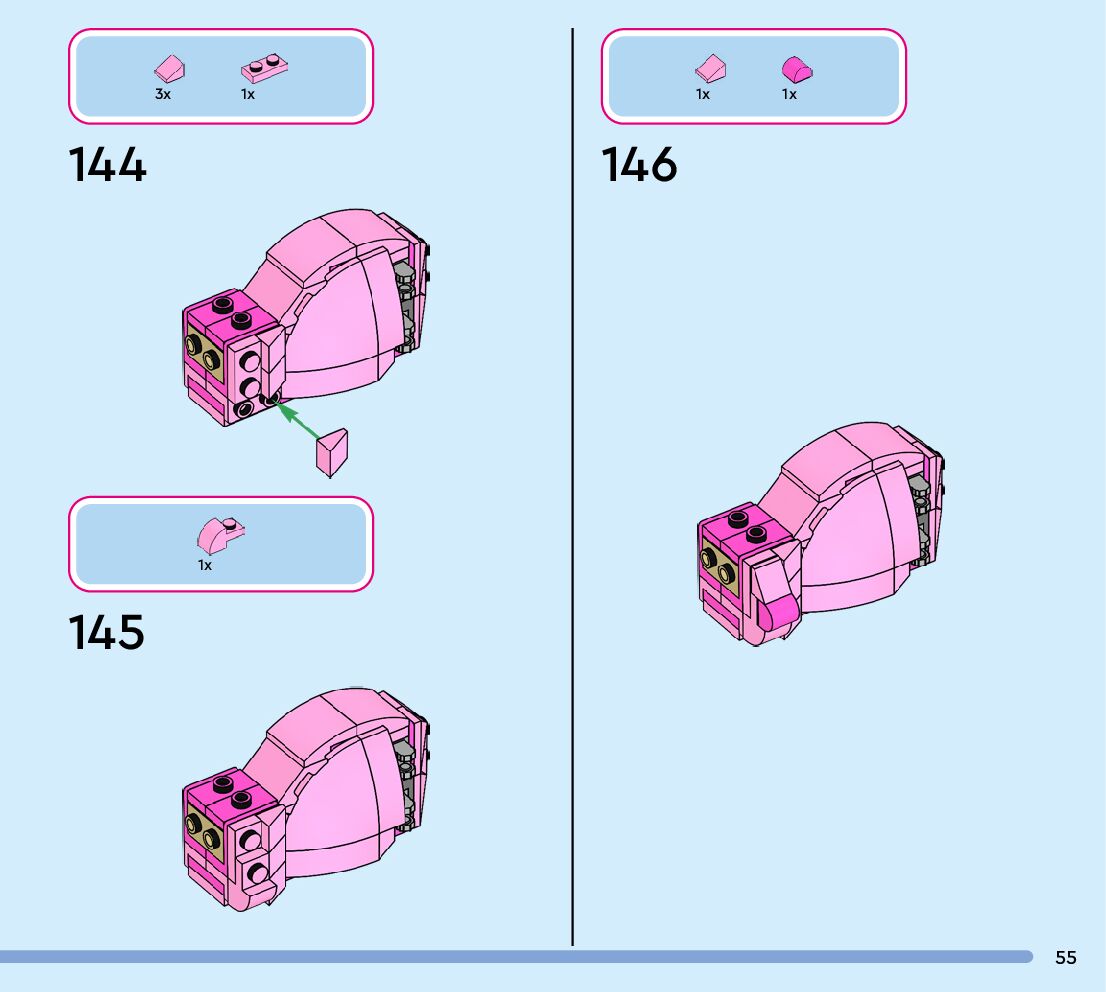 3x 1x

144

1x

145

1x 1x

146

55