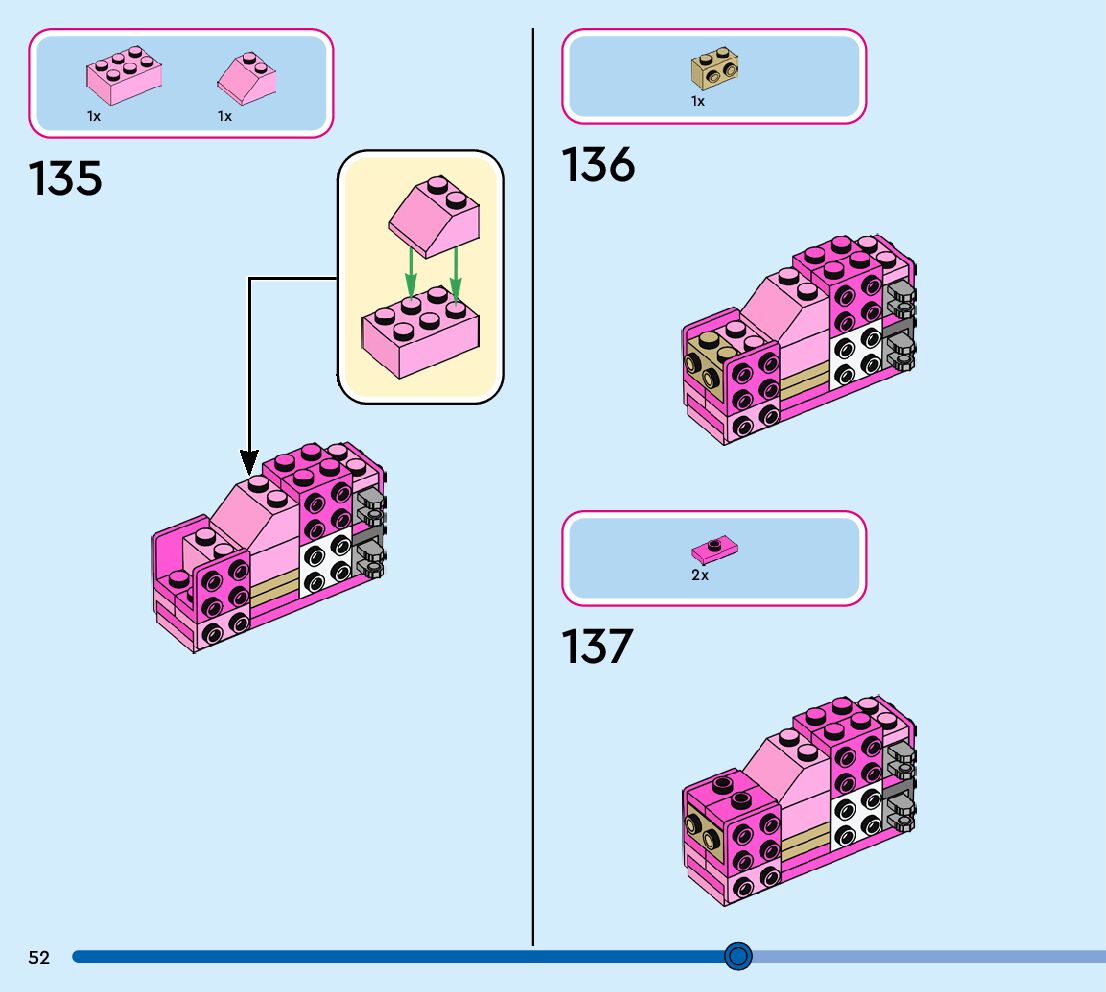 1x
1x

135

1x

136

2x

137

52