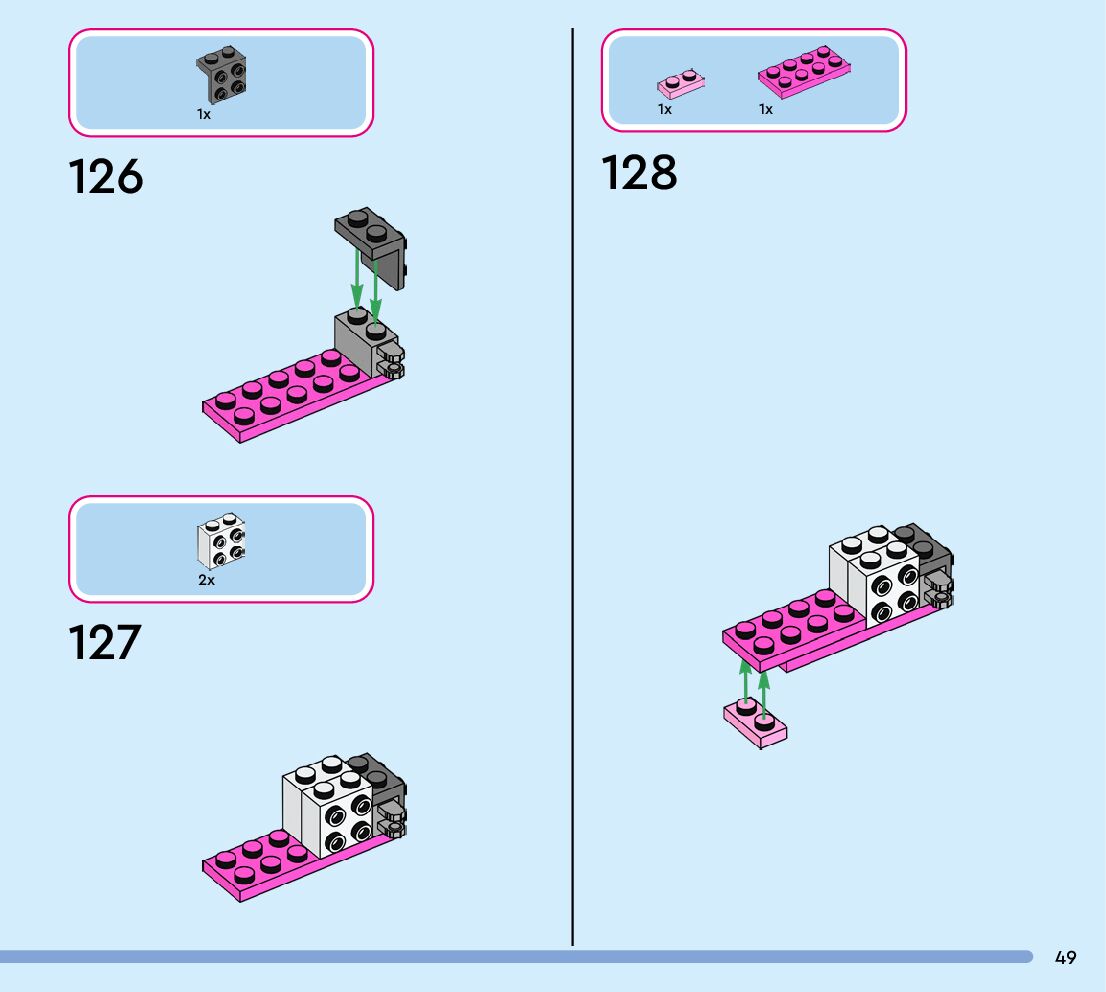 1x

126

2x

127

1x 1x

128

49