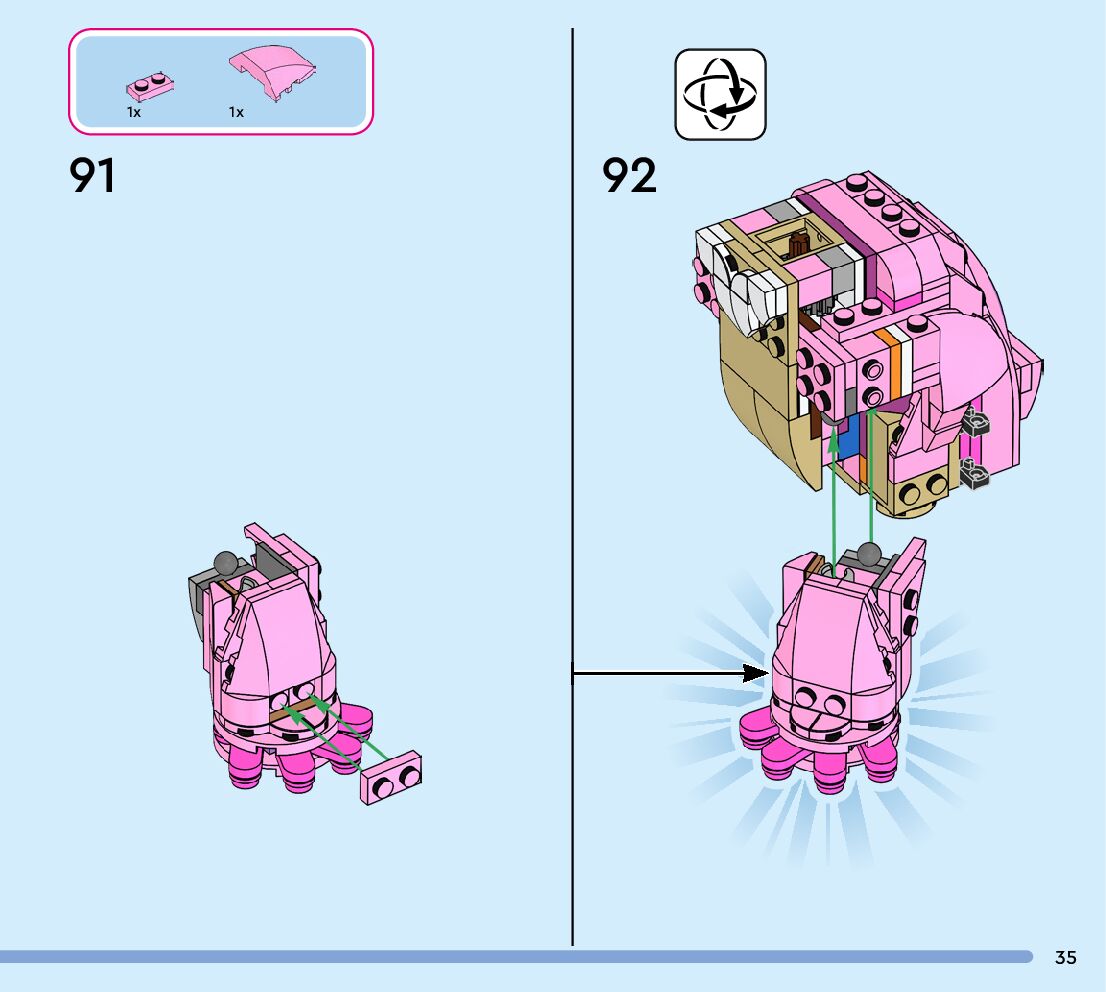 1x 1x

91

92

35