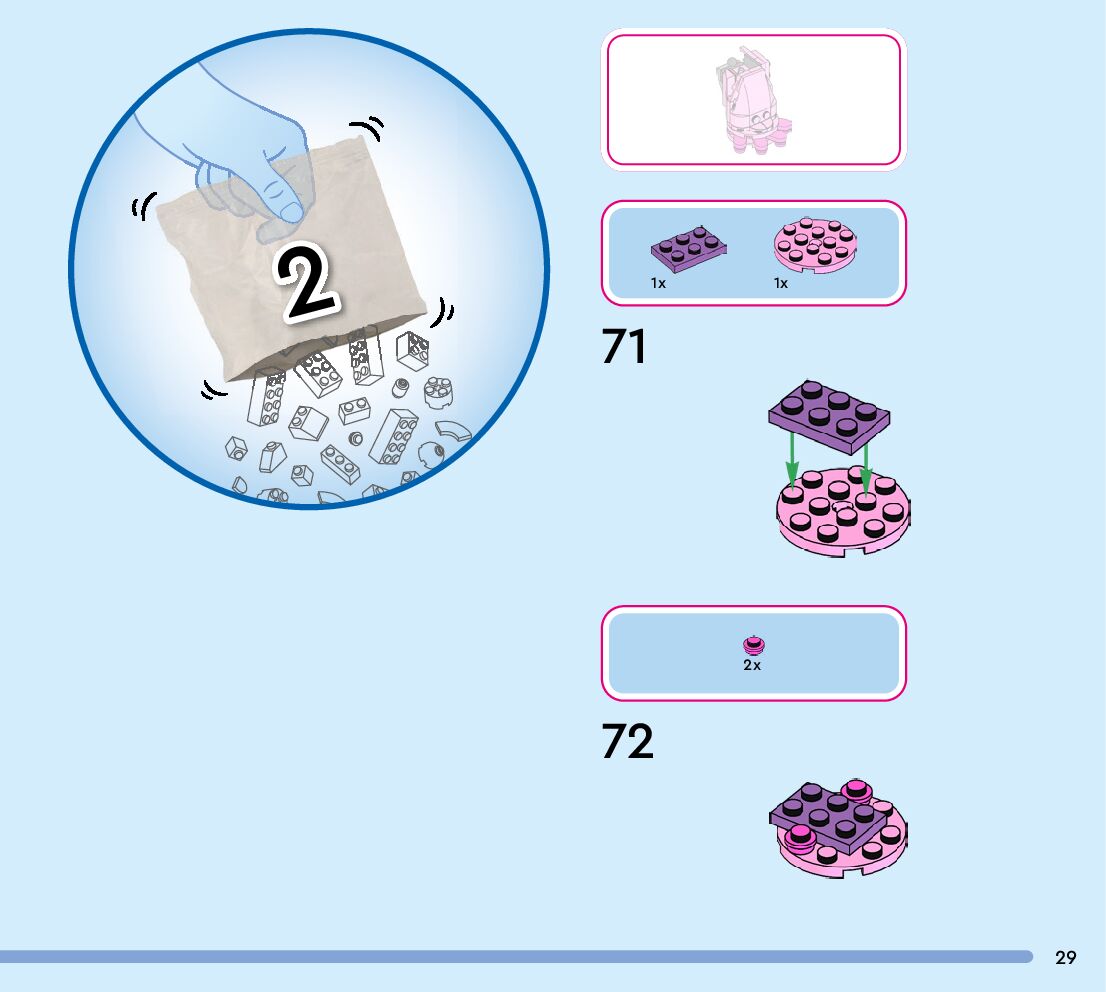 2

1x

1x

71

2x

72

29