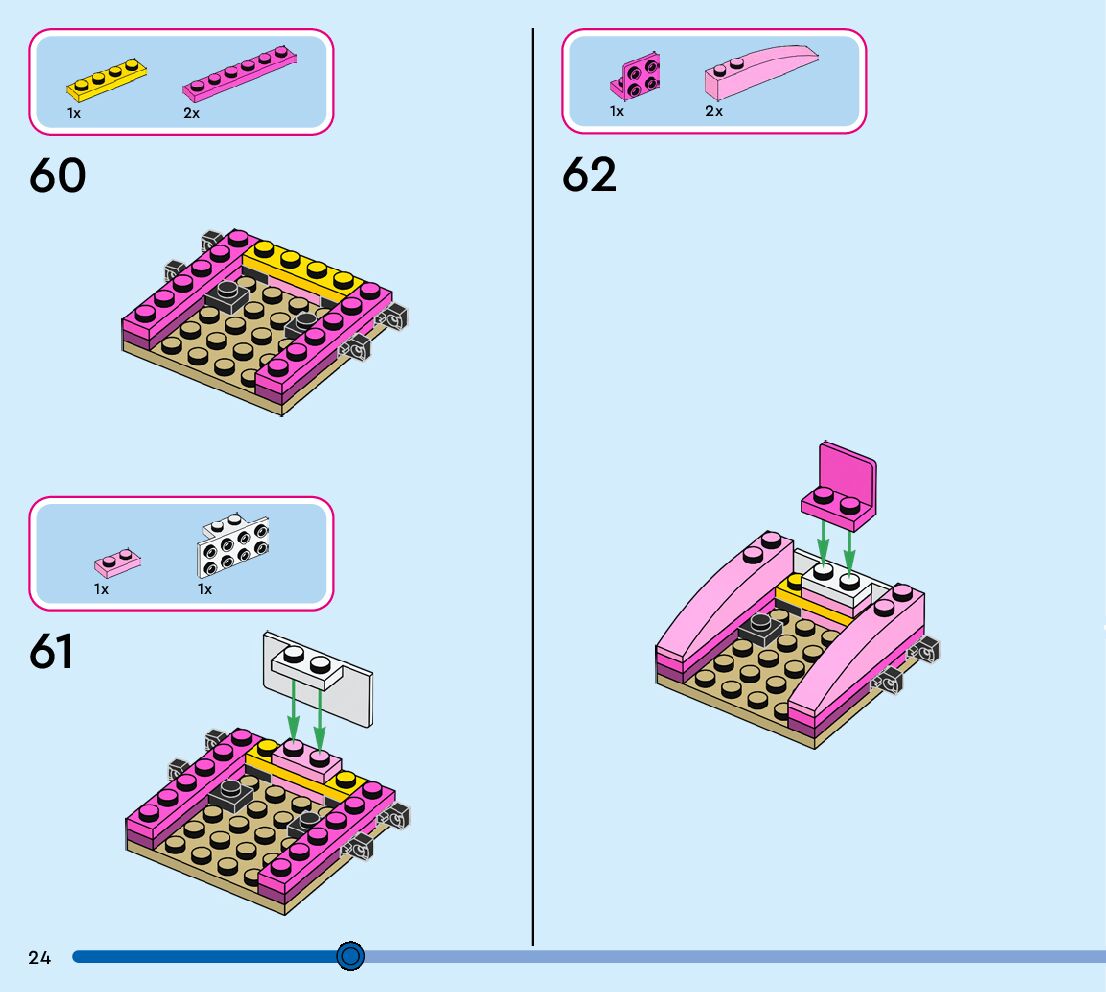 1x 2x

60

1x 1x

61

1x 2x

62

24