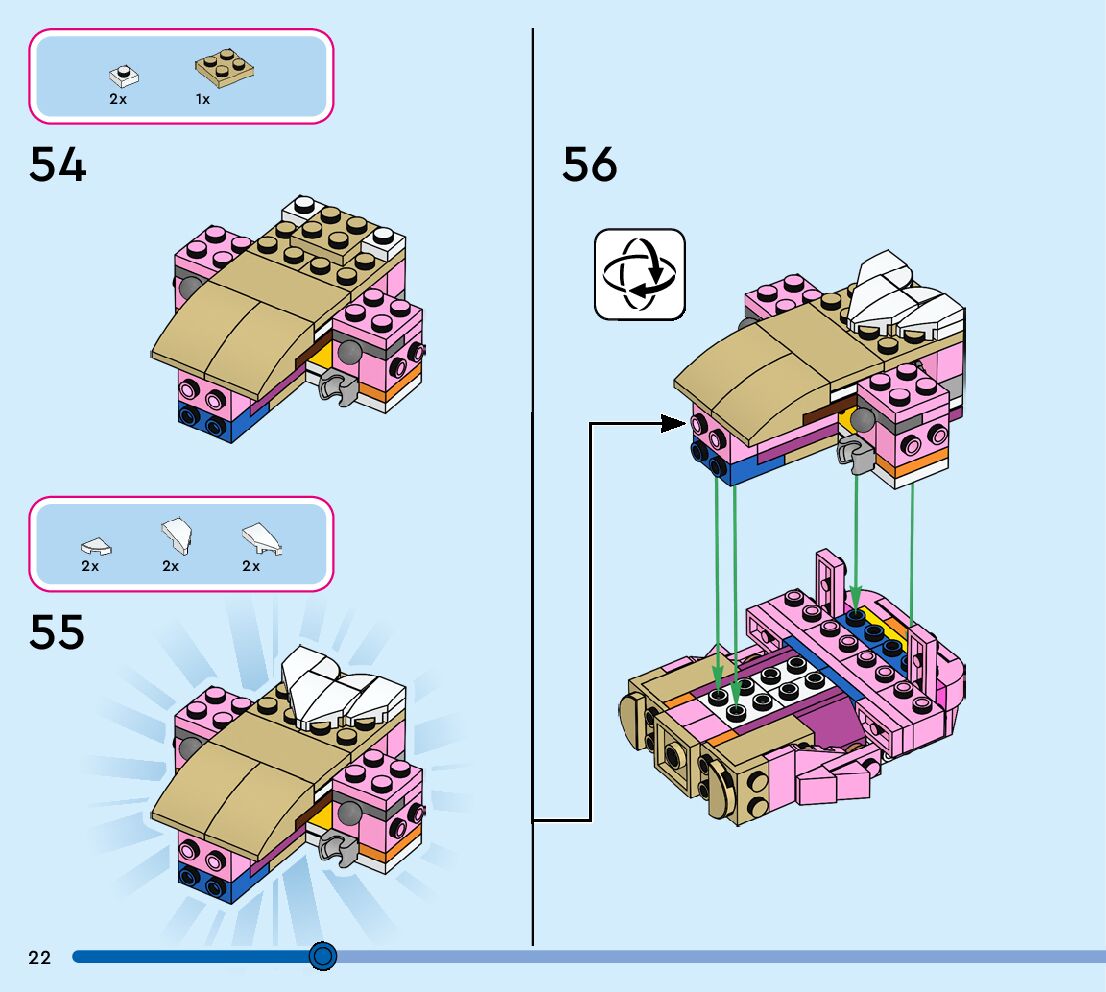 2x 1x

54

2x 2x 2x

55

56

22