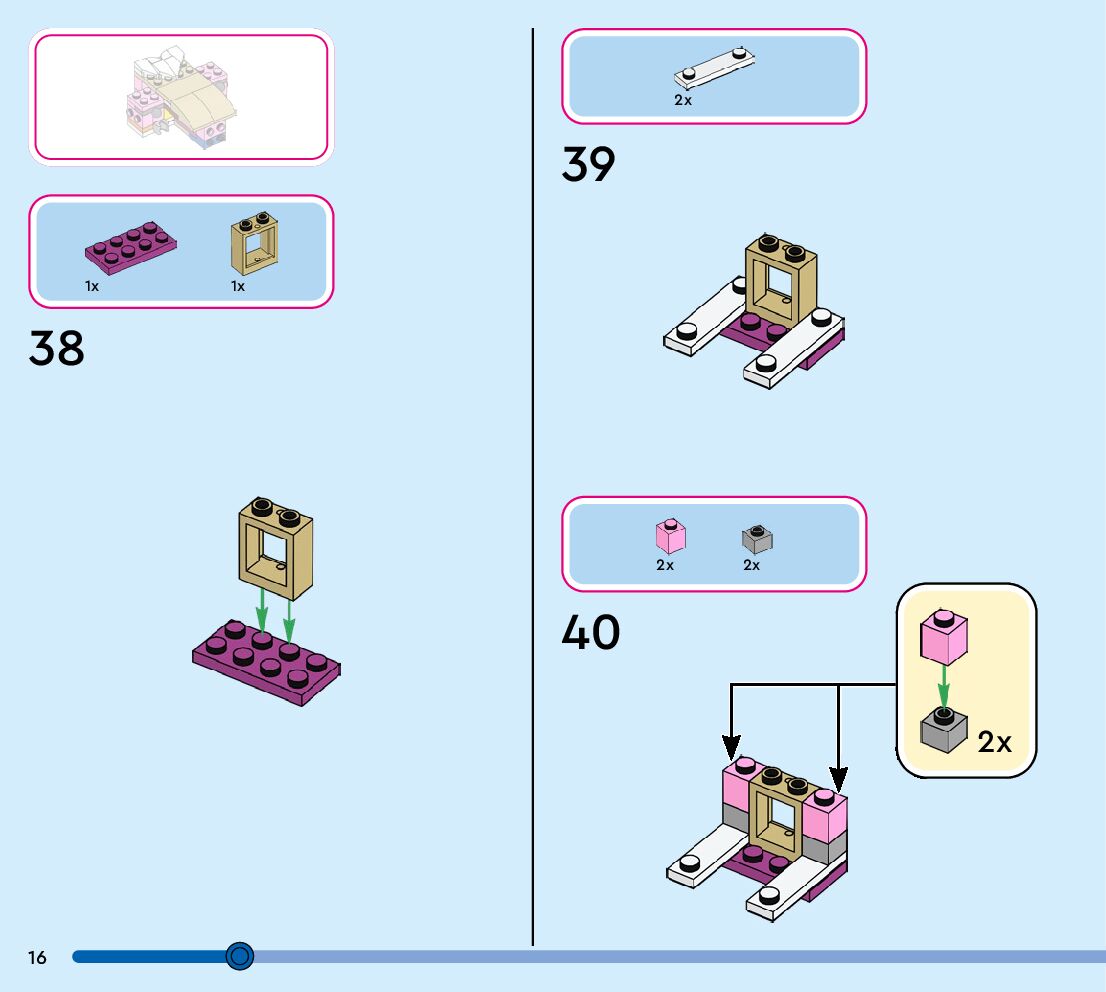 1x 1x

38

2x

39

2x 2x

40

2x

16